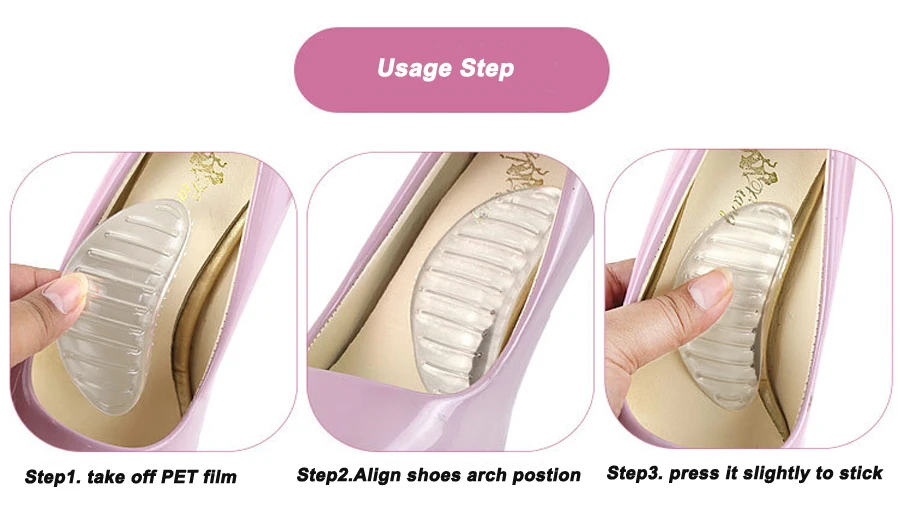 Usage Step

Step1. take off PET film

Step2.Align shoes arch postion

Step3. press it slightly to stick