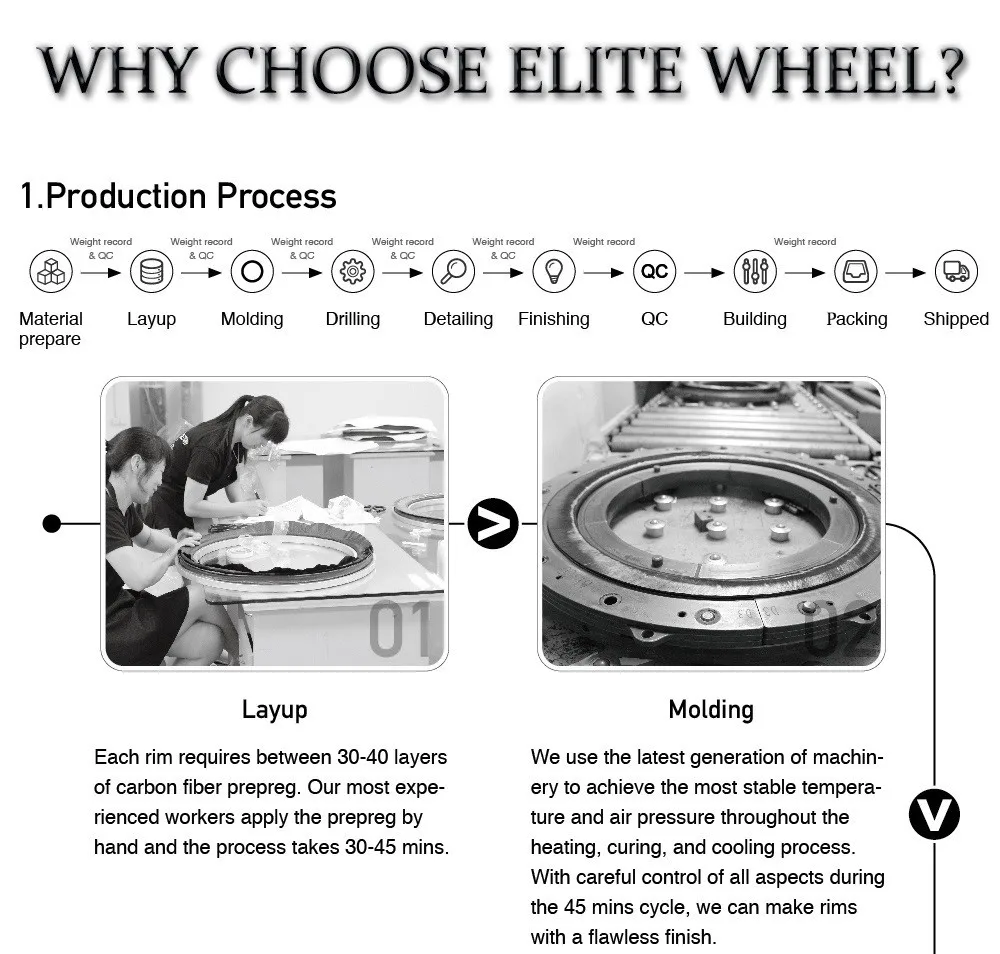 WHY CHOOSE ELITE WHEEL?

1.Production Process

Weight record & QC
Weight record & QC
Weight record & QC
Weight record & QC
Weight record & QC
Weight record
Weight record

QC

Material prepare
Layup
Molding
Drilling
Detailing
Finishing
QC
Building
Packing
Shipped

01

02

Layup

Each rim requires between 30-40 layers of carbon fiber prepreg. Our most experienced workers apply the prepreg by hand and the process takes 30-45 mins.

Molding

We use the latest generation of machinery to achieve the most stable temperature and air pressure throughout the heating, curing, and cooling process. With careful control of all aspects during the 45 mins cycle, we can make rims with a flawless finish.