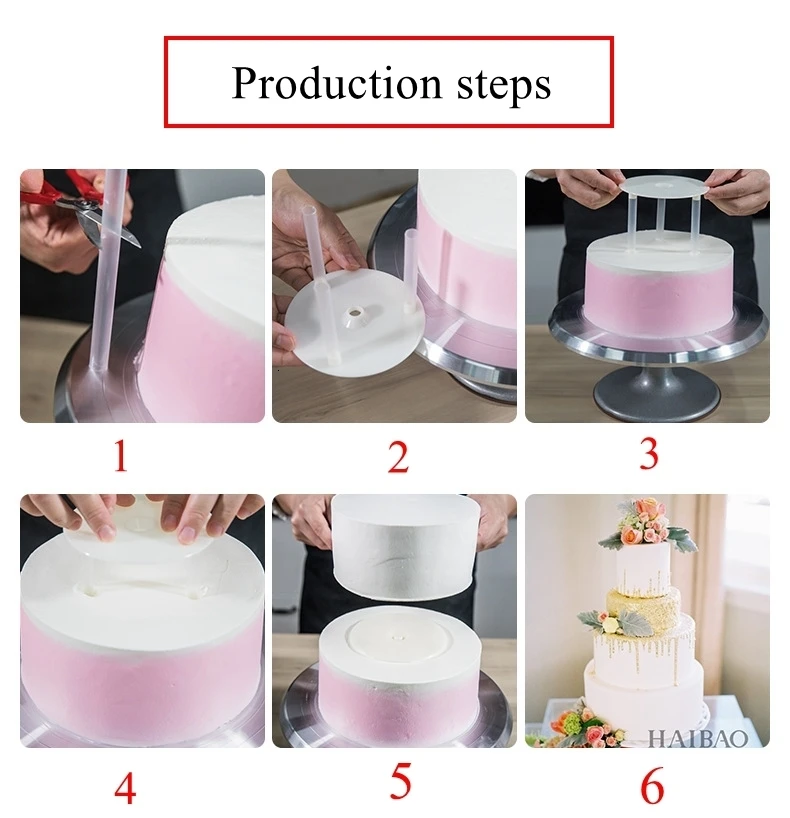 Production steps

1

2

3

4

5

HAIBAO

6