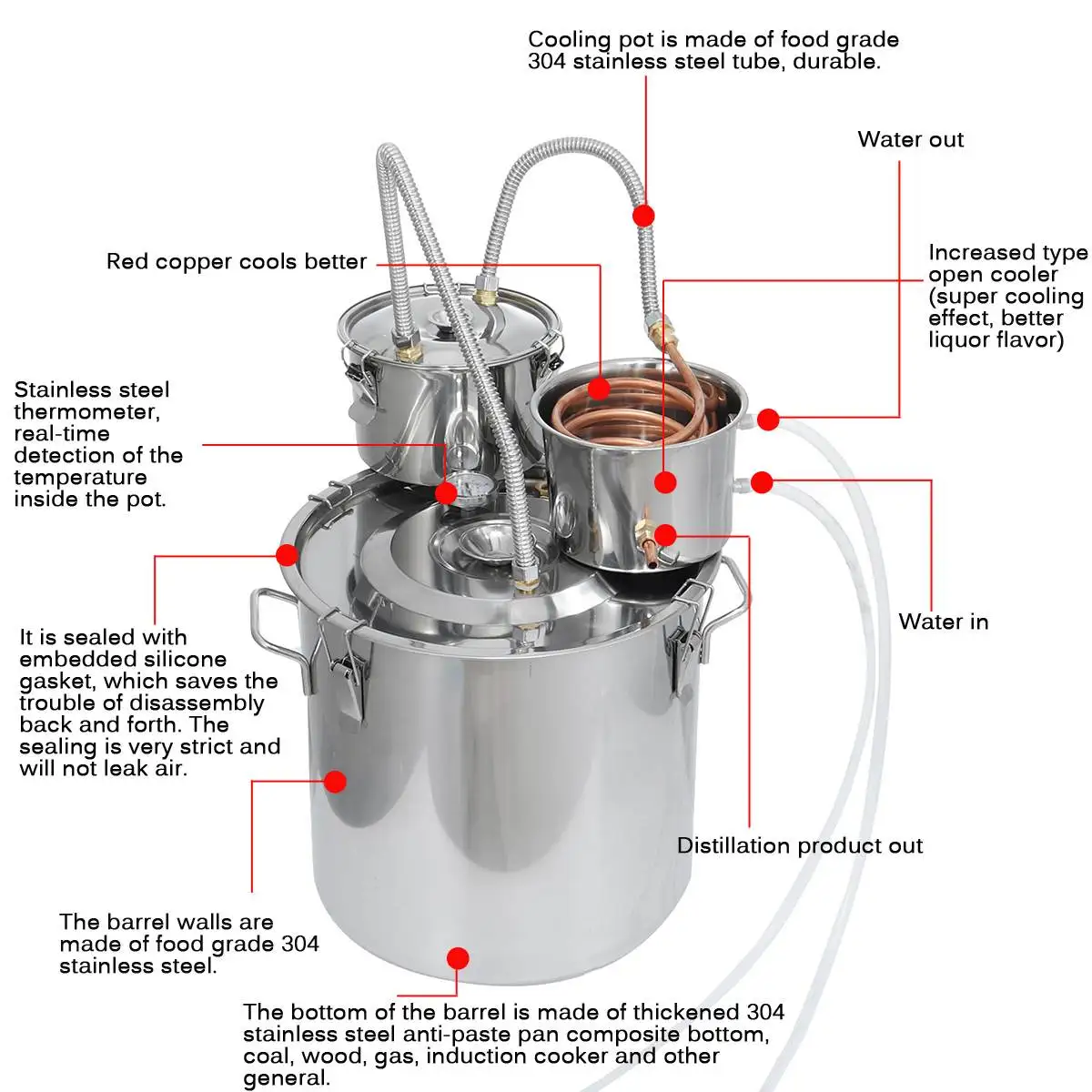 Cooling pot is made of food grade 304 stainless steel tube, durable.

Water out

Red copper cools better

Increased type open cooler (super cooling effect, better liquor flavor)

Stainless steel thermometer, real-time detection of the temperature inside the pot.

It is sealed with embedded silicone gasket, which saves the trouble of disassembly back and forth. The sealing is very strict and will not leak air.

Water in

Distillation product out

The barrel walls are made of food grade 304 stainless steel.

The bottom of the barrel is made of thickened 304 stainless steel anti-paste pan composite bottom, coal, wood, gas, induction cooker and other general.