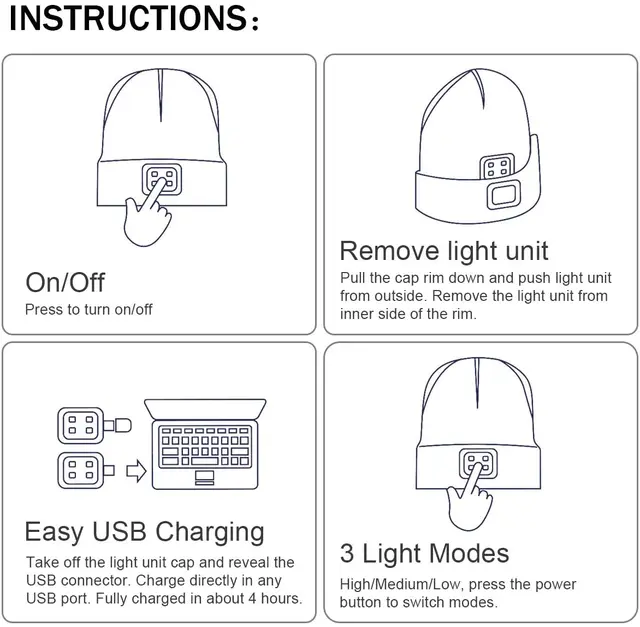 INSTRUCTIONS:

On/Off
Press to turn on/off

Remove light unit
Pull the cap rim down and push light unit from outside. Remove the light unit from inner side of the rim.

Easy USB Charging
Take off the light unit cap and reveal the USB connector. Charge directly in any USB port. Fully charged in about 4 hours.

3 Light Modes
High/Medium/Low, press the power button to switch modes.