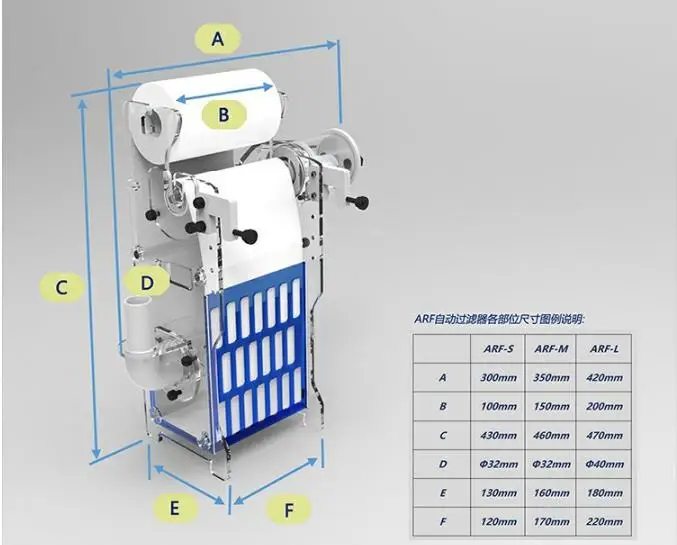 A

B

C

D

E

F

ARF自动过滤器各部位尺寸图例说明:

| | ARF-S | ARF-M | ARF-L |
|---|---|---|---|
| A | 300mm | 350mm | 420mm |
| B | 100mm | 150mm | 200mm |
| C | 430mm | 460mm | 470mm |
| D | Φ32mm | Φ32mm | Φ40mm |
| E | 130mm | 160mm | 180mm |
| F | 120mm | 170mm | 220mm |