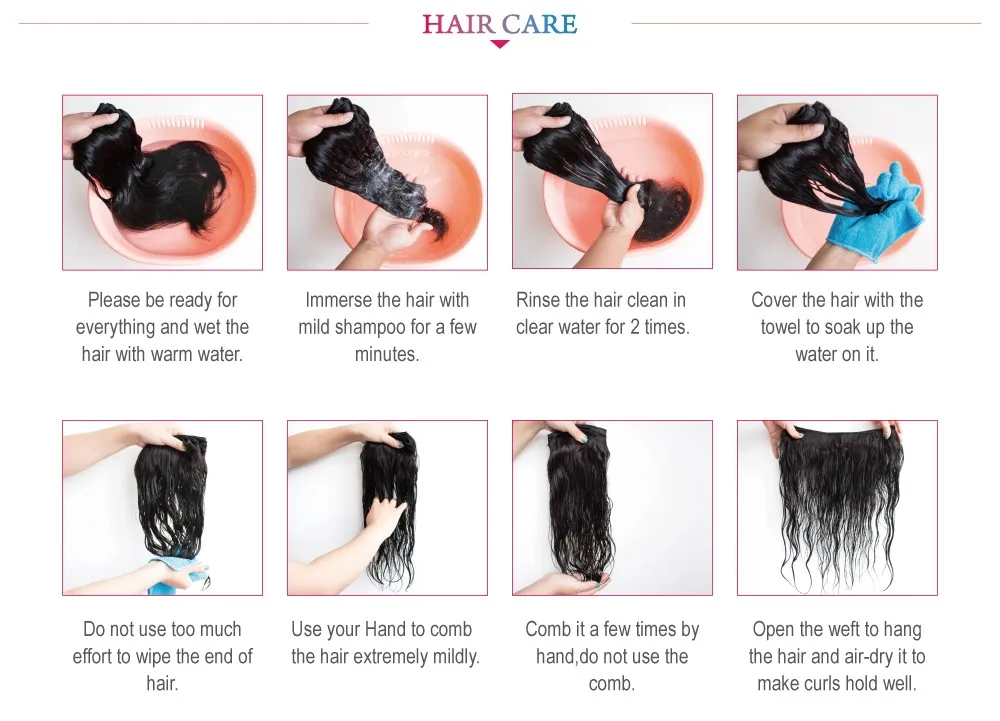 HAIR CARE

Please be ready for everything and wet the hair with warm water.

Immerse the hair with mild shampoo for a few minutes.

Rinse the hair clean in clear water for 2 times.

Cover the hair with the towel to soak up the water on it.

Do not use too much effort to wipe the end of hair.

Use your Hand to comb the hair extremely mildly.

Comb it a few times by hand,do not use the comb.

Open the weft to hang the hair and air-dry it to make curls hold well.