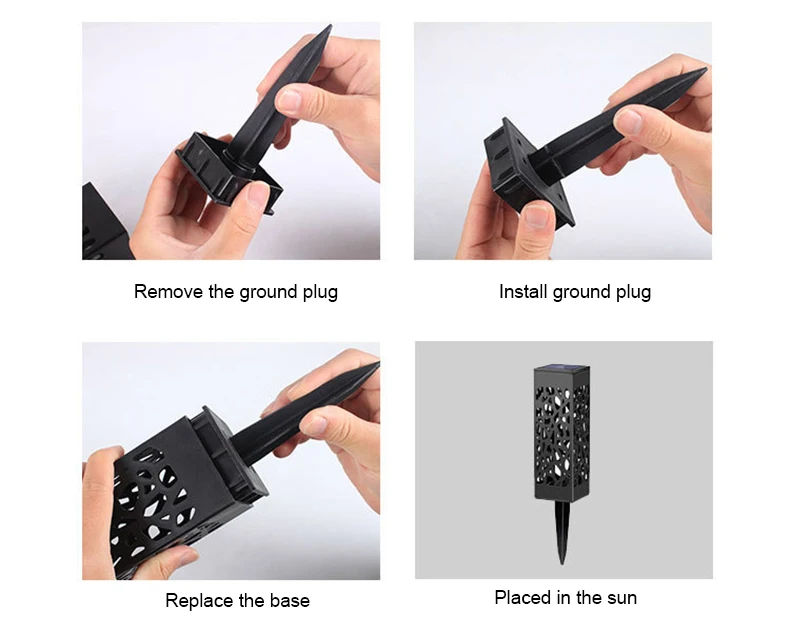 Remove the ground plug

Install ground plug

Replace the base

Placed in the sun