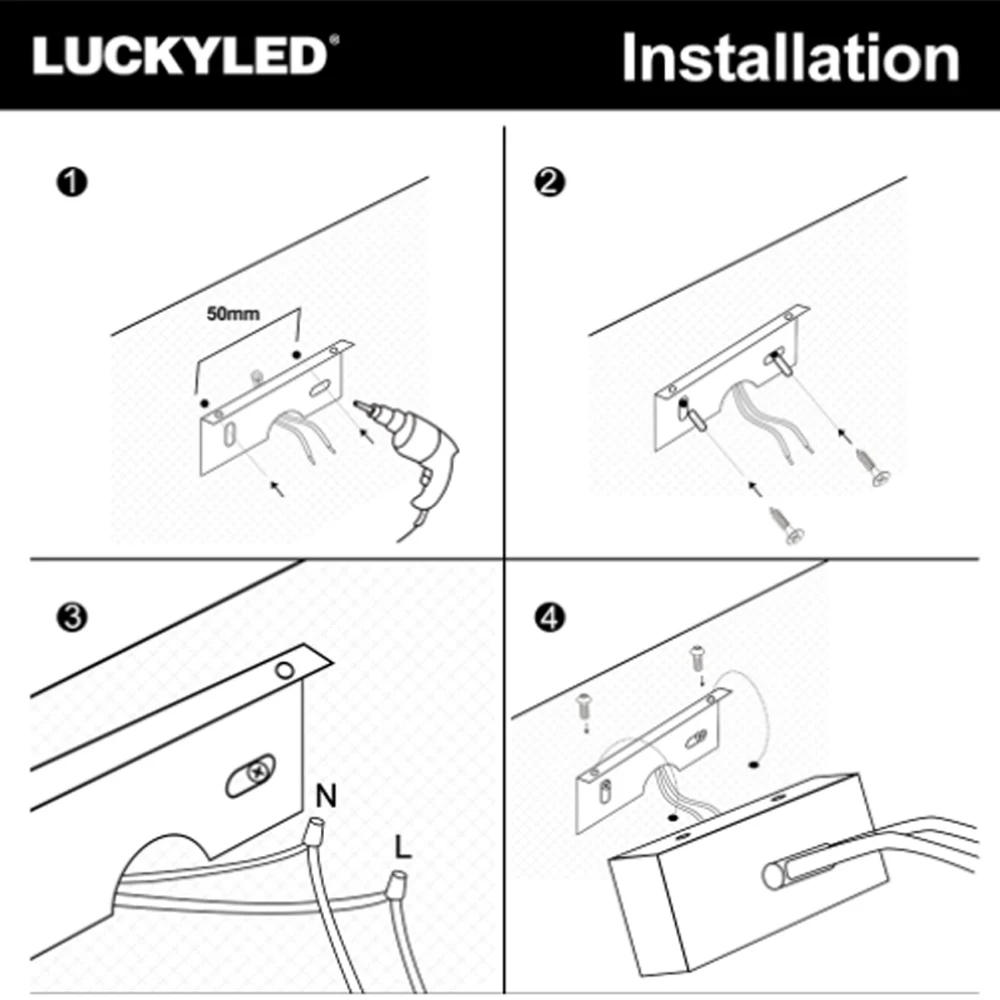 LUCKYLED®

Installation

❶

50mm

❷

❸

N

L

❹