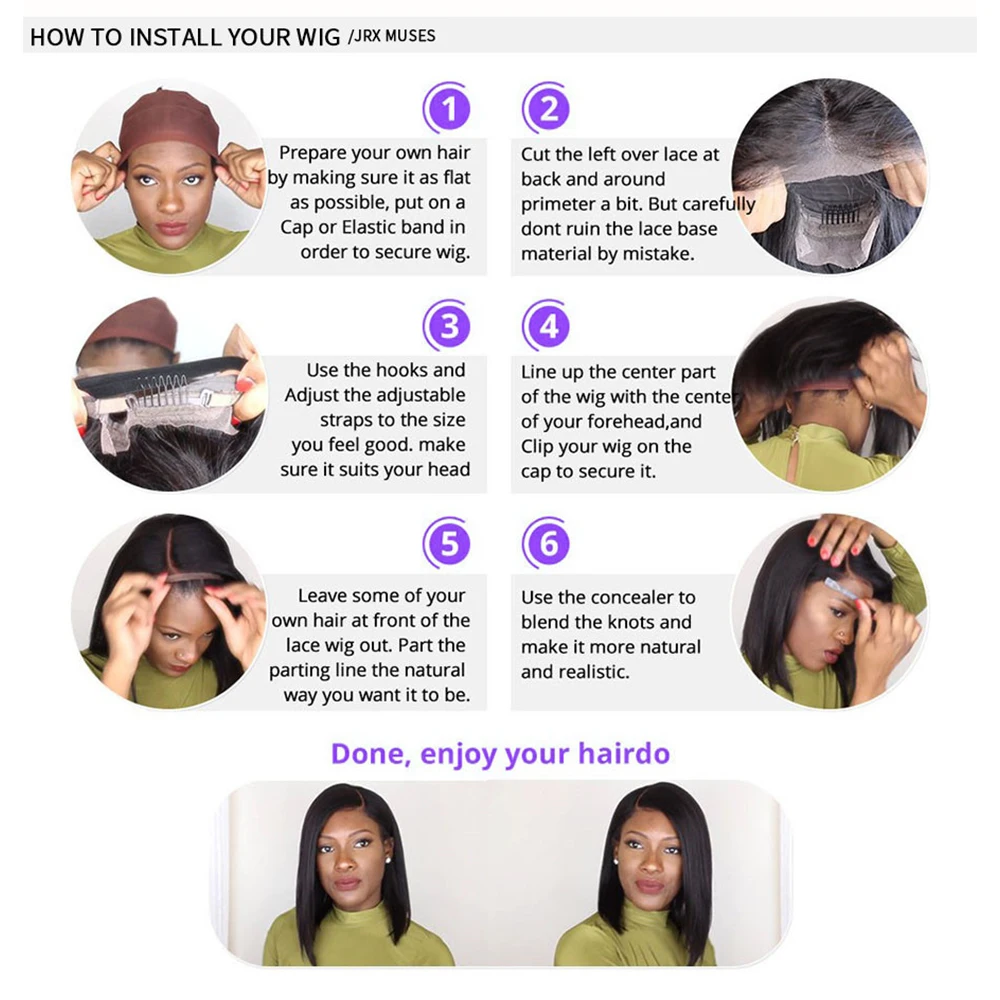 HOW TO INSTALL YOUR WIG /JRX MUSES

1

Prepare your own hair by making sure it as flat as possible, put on a Cap or Elastic band in order to secure wig.

2

Cut the left over lace at back and around primeter a bit. But carefully dont ruin the lace base material by mistake.

3

Use the hooks and Adjust the adjustable straps to the size you feel good. make sure it suits your head

4

Line up the center part of the wig with the cente of your forehead,and Clip your wig on the cap to secure it.

5

Leave some of your own hair at front of the lace wig out. Part the parting line the natural way you want it to be.

6

Use the concealer to blend the knots and make it more natural and realistic.

Done, enjoy your hairdo