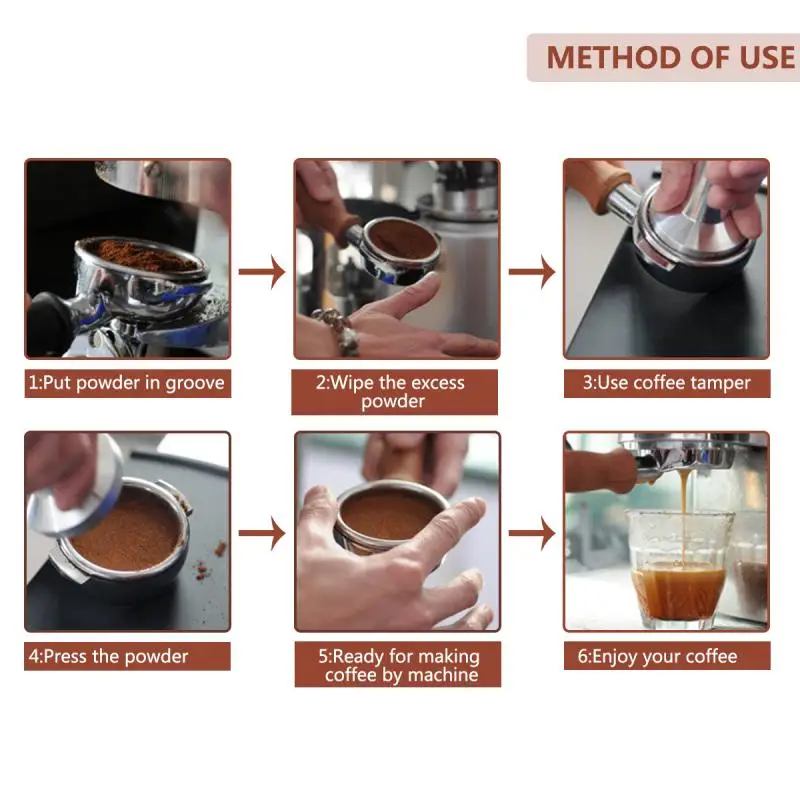 METHOD OF USE

1:Put powder in groove

2:Wipe the excess powder

3:Use coffee tamper

4:Press the powder

5:Ready for making coffee by machine

6:Enjoy your coffee