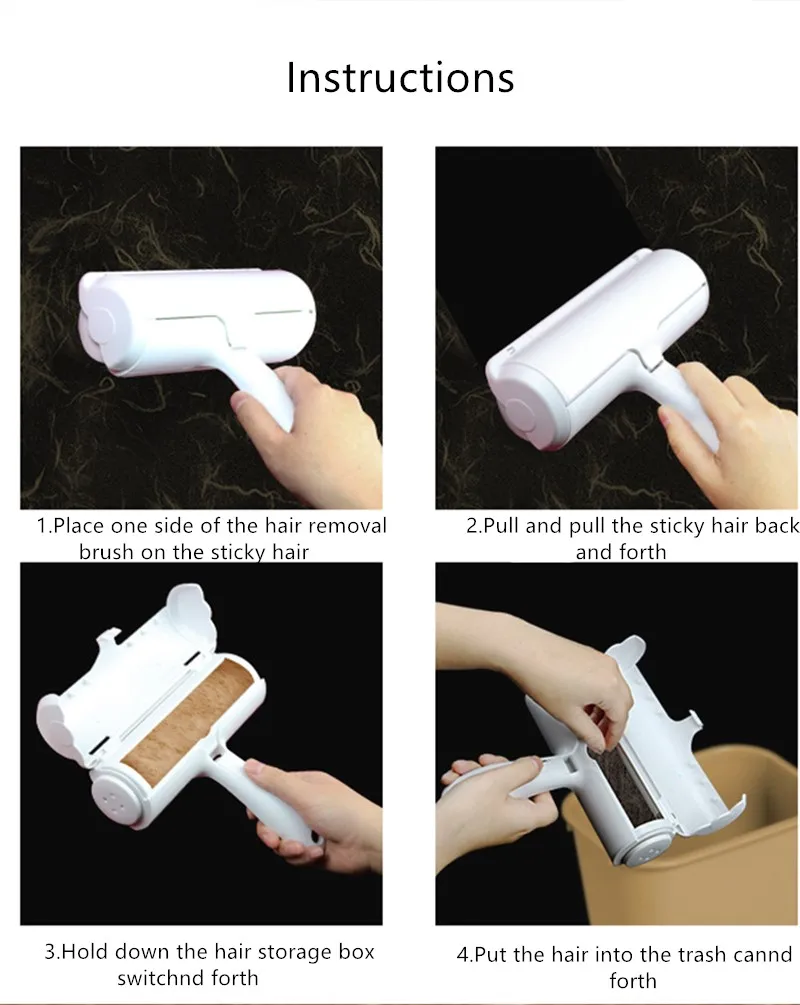 Instructions

1.Place one side of the hair removal brush on the sticky hair

2.Pull and pull the sticky hair back and forth

3.Hold down the hair storage box switchnd forth

4.Put the hair into the trash cannd forth