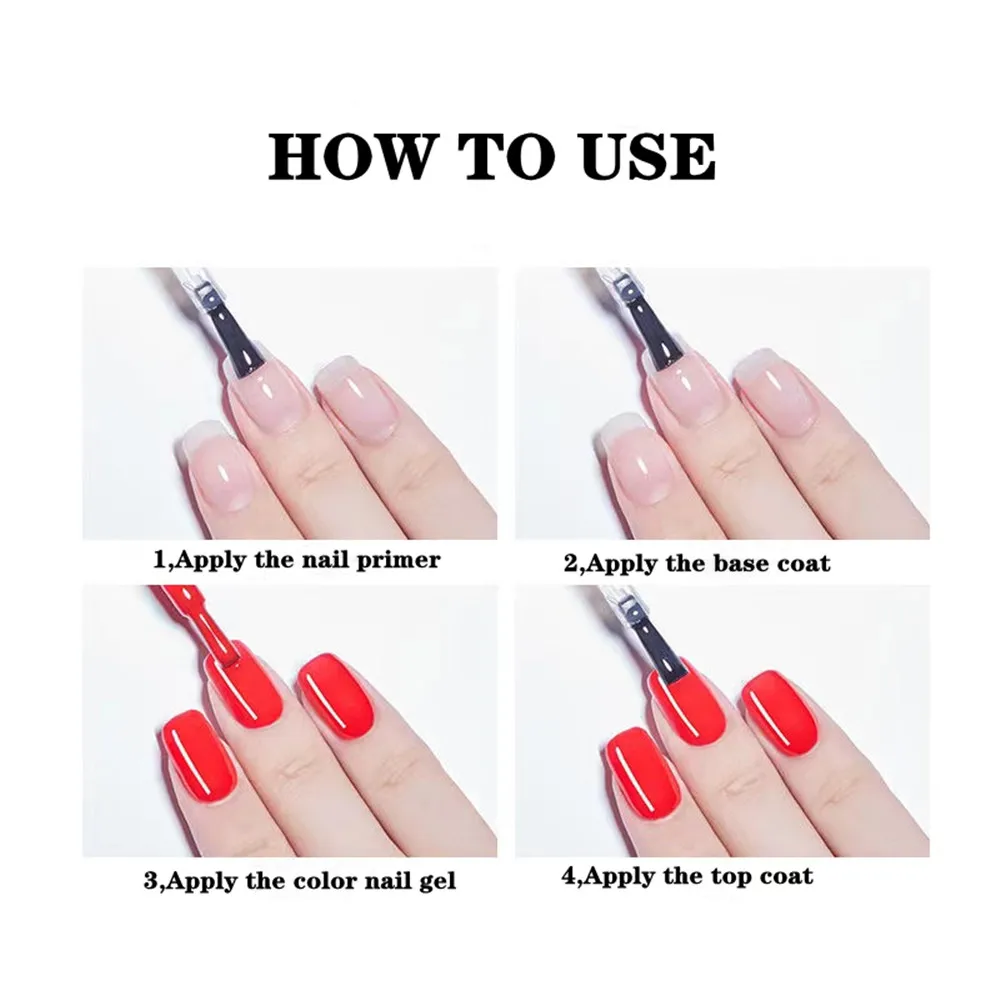 HOW TO USE

1,Apply the nail primer

2,Apply the base coat

3,Apply the color nail gel

4,Apply the top coat