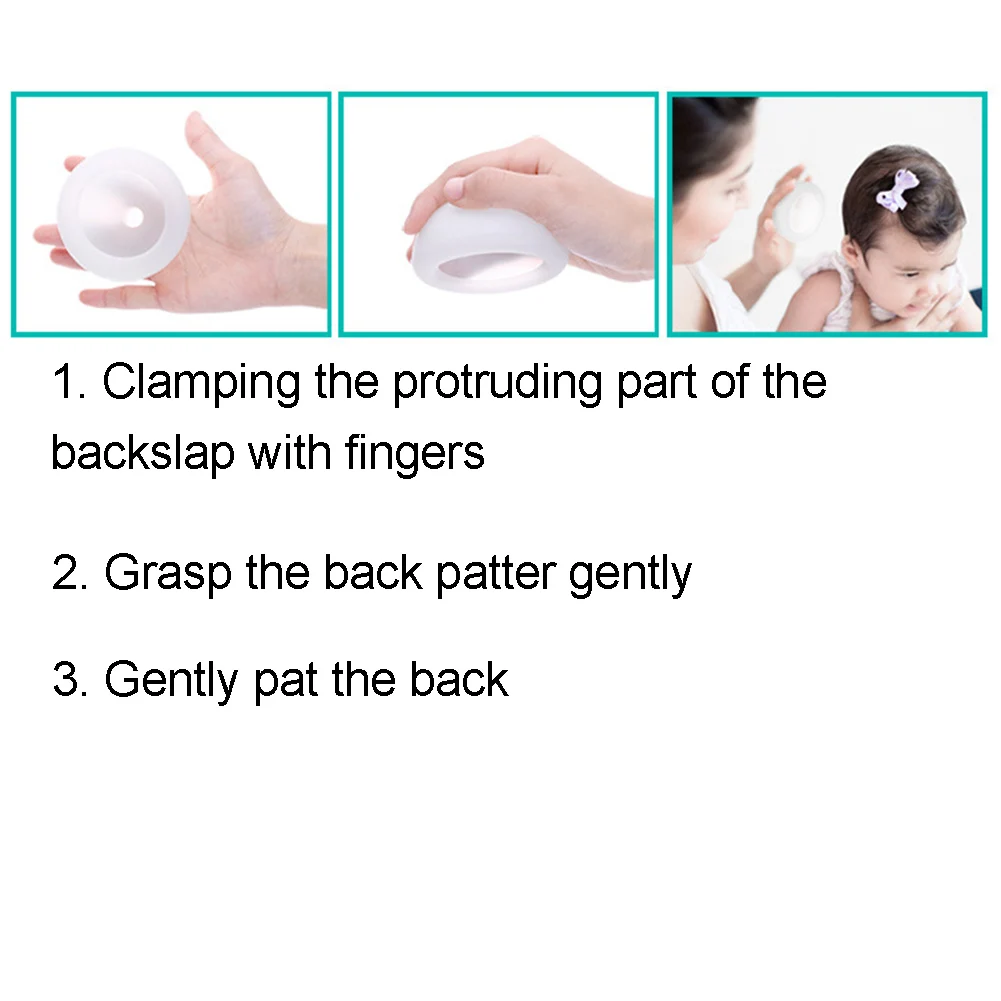 1. Clamping the protruding part of the backslap with fingers

2. Grasp the back patter gently

3. Gently pat the back