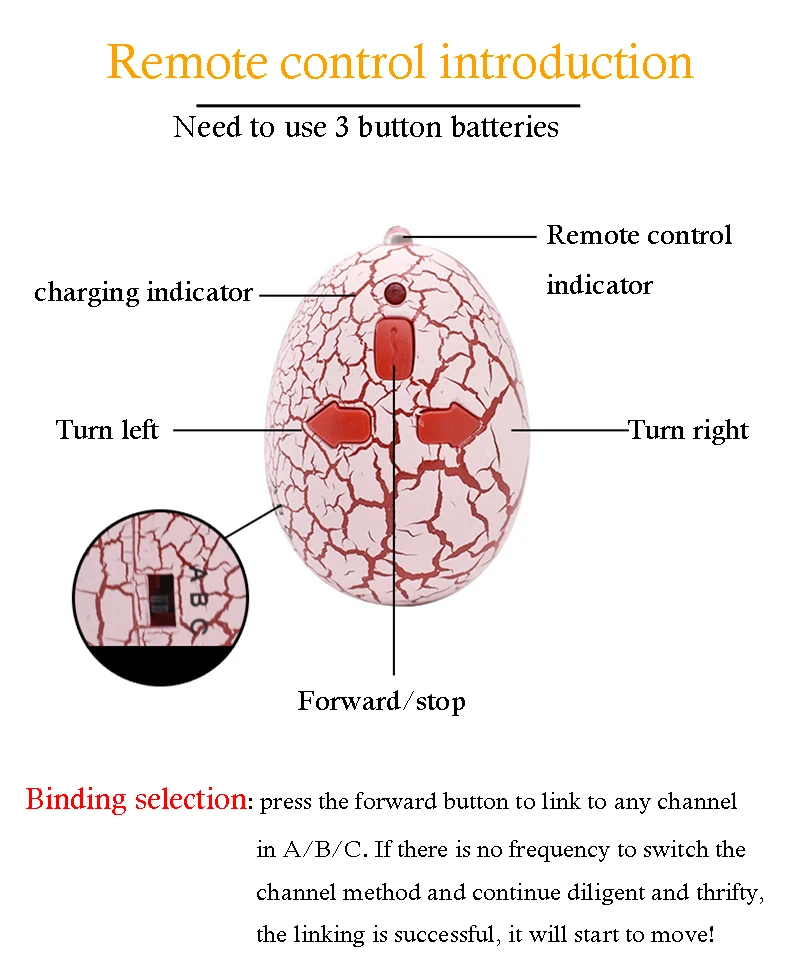 Remote control introduction

Need to use 3 button batteries

Remote control indicator

charging indicator

Turn left

Turn right

A B C

Forward/stop

Binding selection: press the forward button to link to any channel in A/B/C. If there is no frequency to switch the channel method and continue diligent and thrifty, the linking is successful, it will start to move!