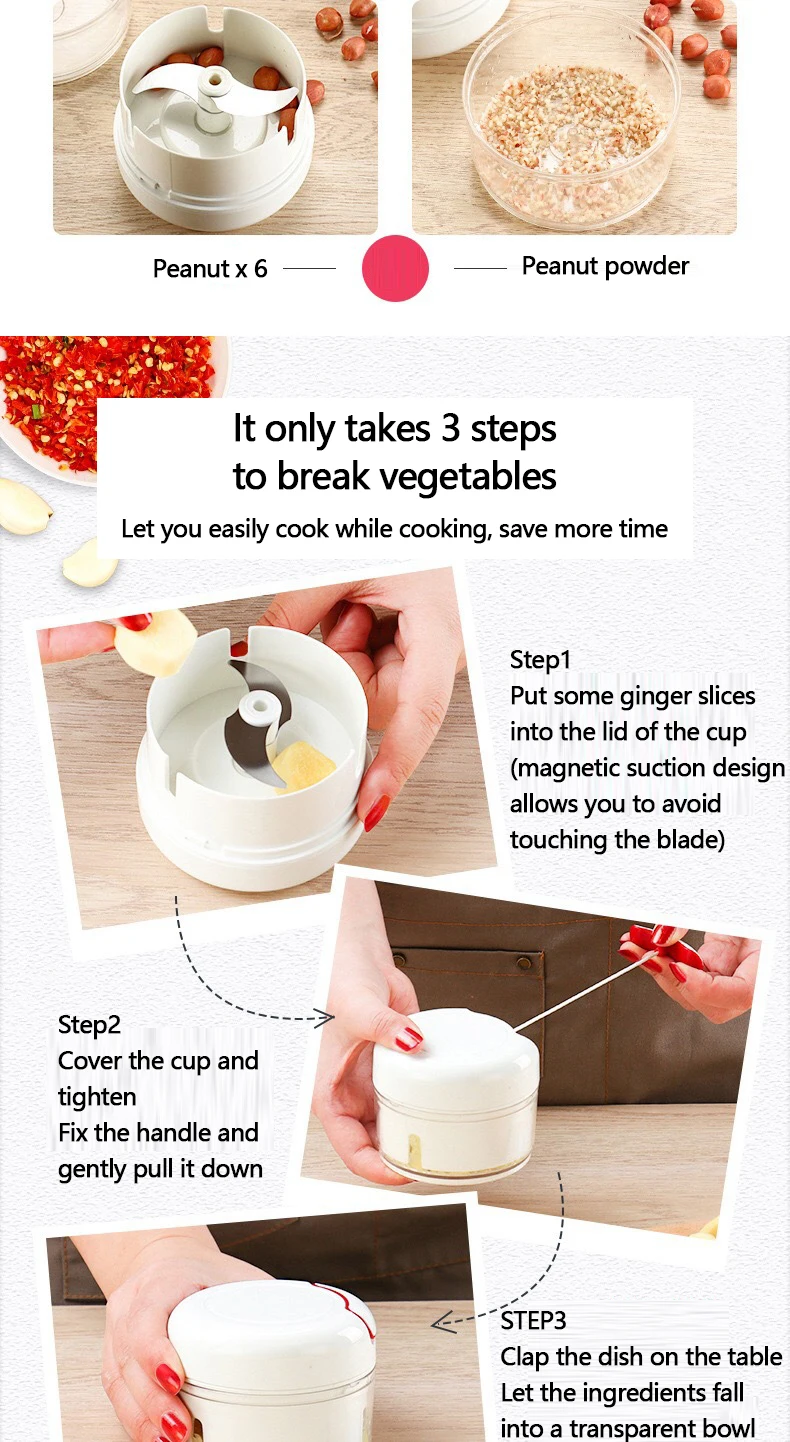 Peanut x 6

Peanut powder

It only takes 3 steps to break vegetables

Let you easily cook while cooking, save more time

Step1
Put some ginger slices into the lid of the cup (magnetic suction design allows you to avoid touching the blade)

Step2
Cover the cup and tighten
Fix the handle and gently pull it down

STEP3
Clap the dish on the table
Let the ingredients fall into a transparent bowl