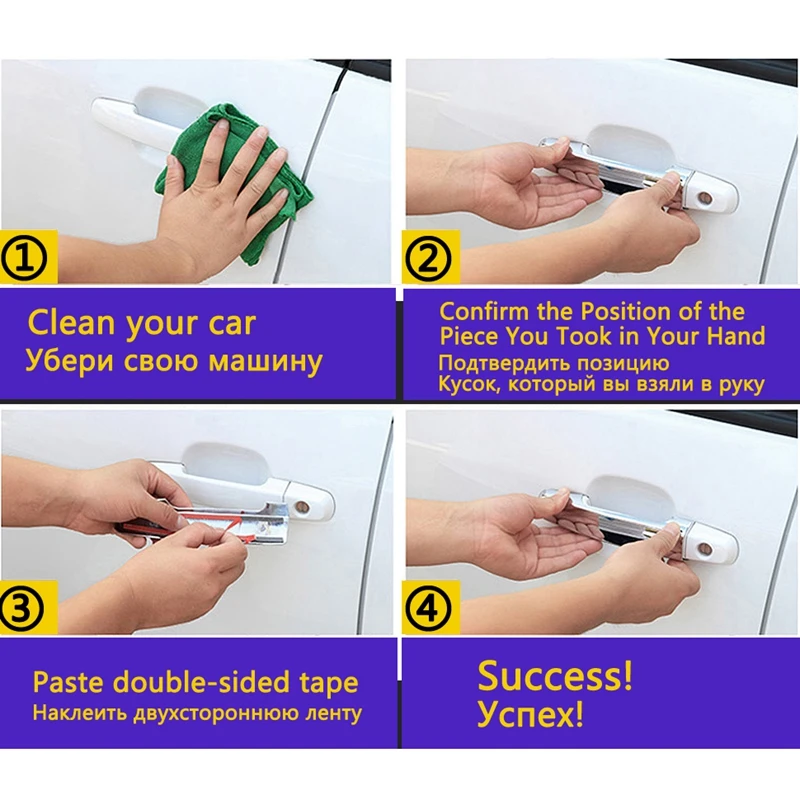 ①

Clean your car
Убери свою машину

②

Confirm the Position of the Piece You Took in Your Hand
Подтвердить позицию
Кусок, который вы взяли в руку

③

Paste double-sided tape
Наклеить двухстороннюю ленту

④

Success!
Успех!