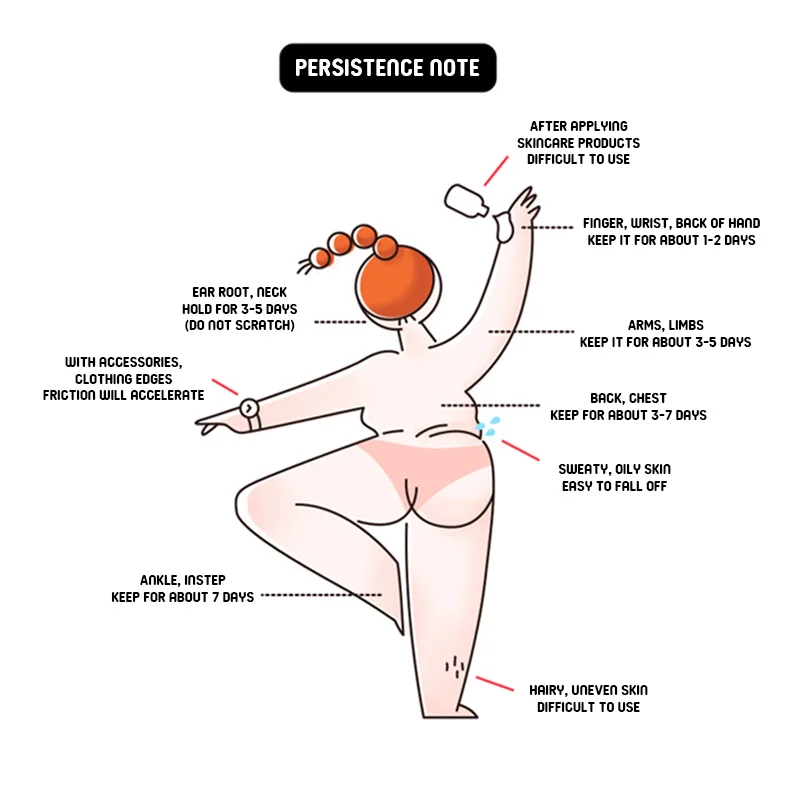 PERSISTENCE NOTE

AFTER APPLYING SKINCARE PRODUCTS DIFFICULT TO USE

FINGER, WRIST, BACK OF HAND KEEP IT FOR ABOUT 1-2 DAYS

EAR ROOT, NECK HOLD FOR 3-5 DAYS (DO NOT SCRATCH)

ARMS, LIMBS KEEP IT FOR ABOUT 3-5 DAYS

WITH ACCESSORIES, CLOTHING EDGES FRICTION WILL ACCELERATE

BACK, CHEST KEEP FOR ABOUT 3-7 DAYS

SWEATY, OILY SKIN EASY TO FALL OFF

ANKLE, INSTEP KEEP FOR ABOUT 7 DAYS

HAIRY, UNEVEN SKIN DIFFICULT TO USE