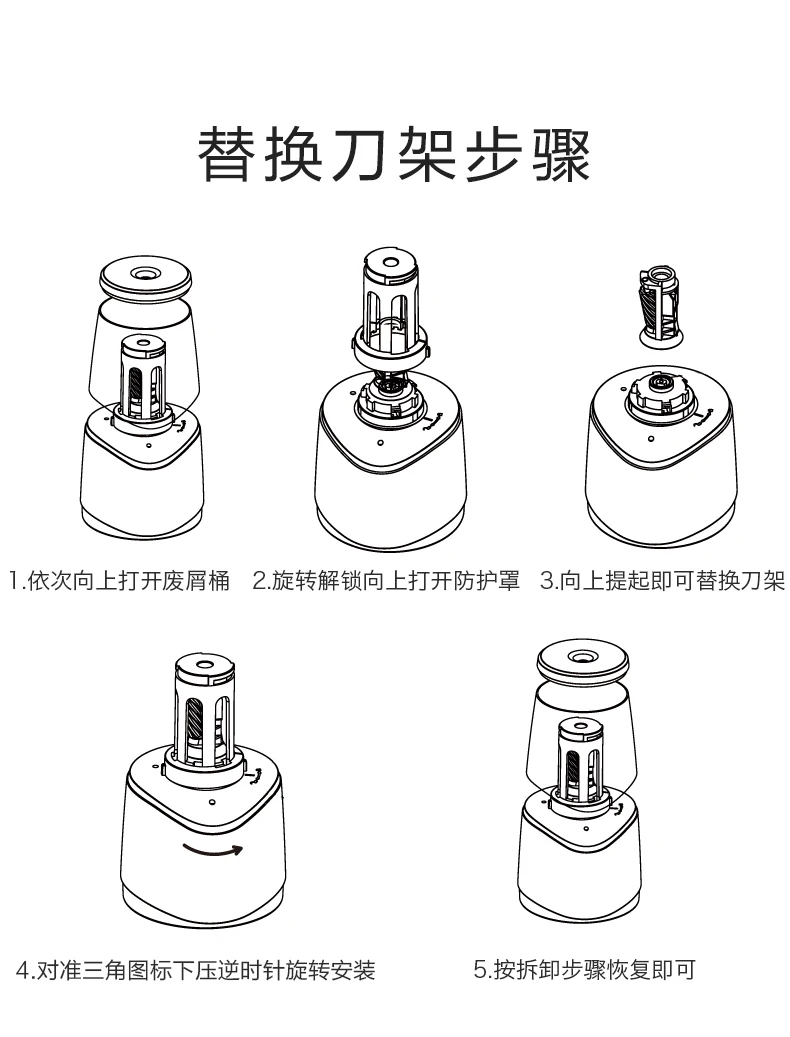 替换刀架步骤

1.依次向上打开废屑桶

2.旋转解锁向上打开防护罩

3.向上提起即可替换刀架

4.对准三角图标下压逆时针旋转安装

5.按拆卸步骤恢复即可