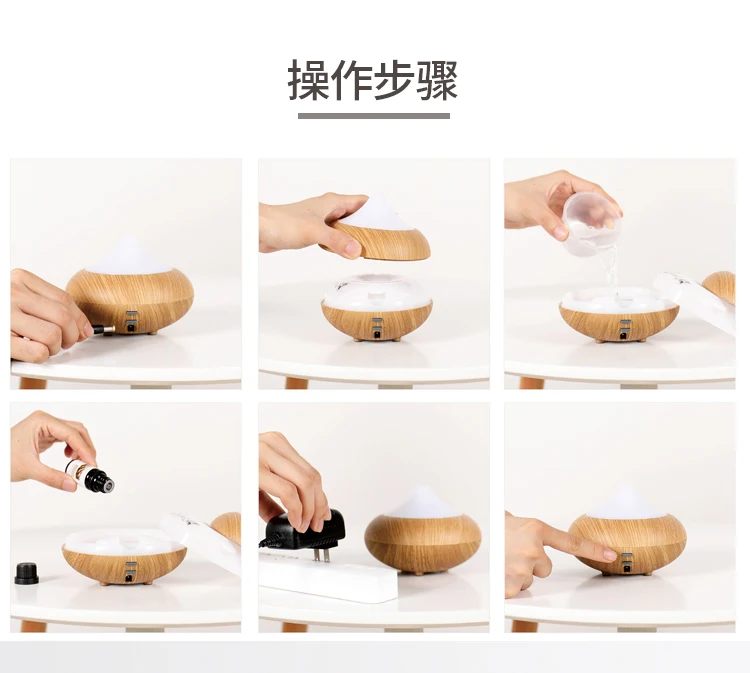 操作步骤