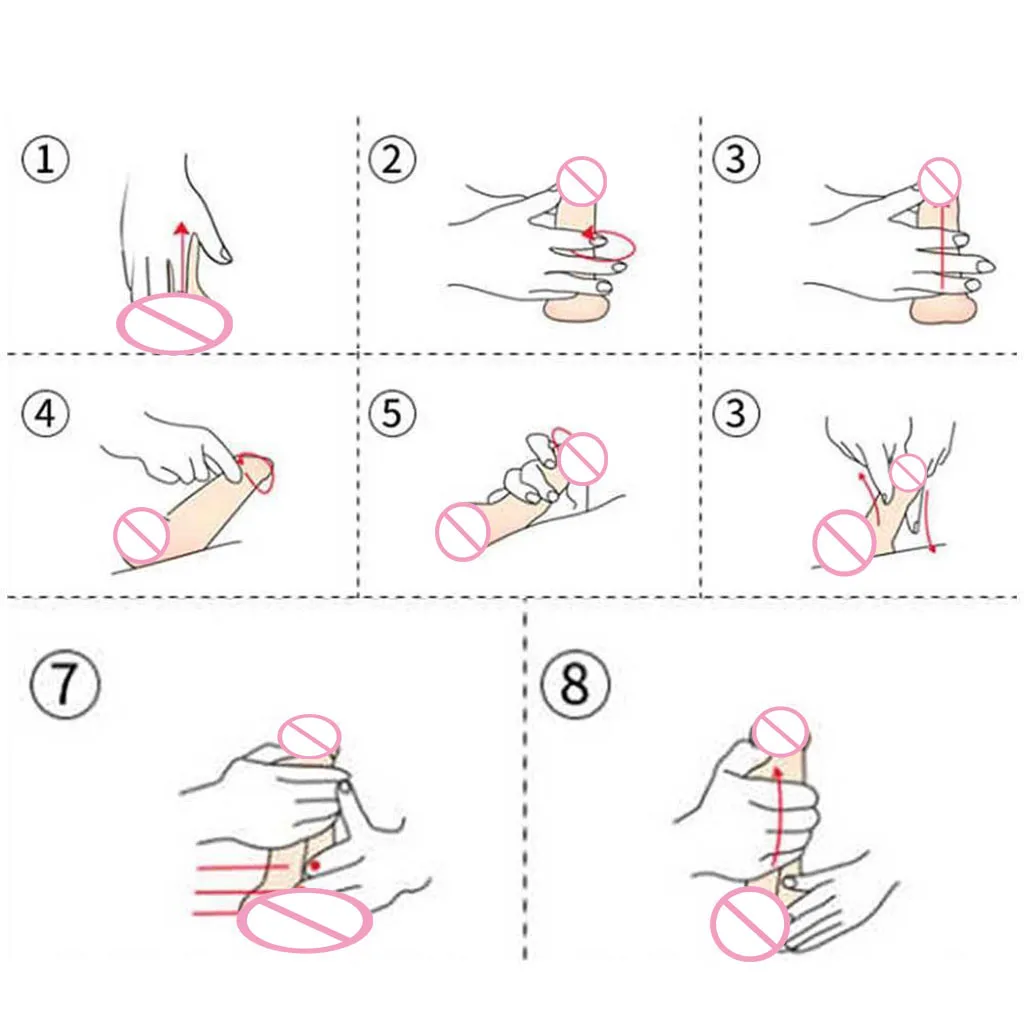 1
2
3
4
5
3
7
8