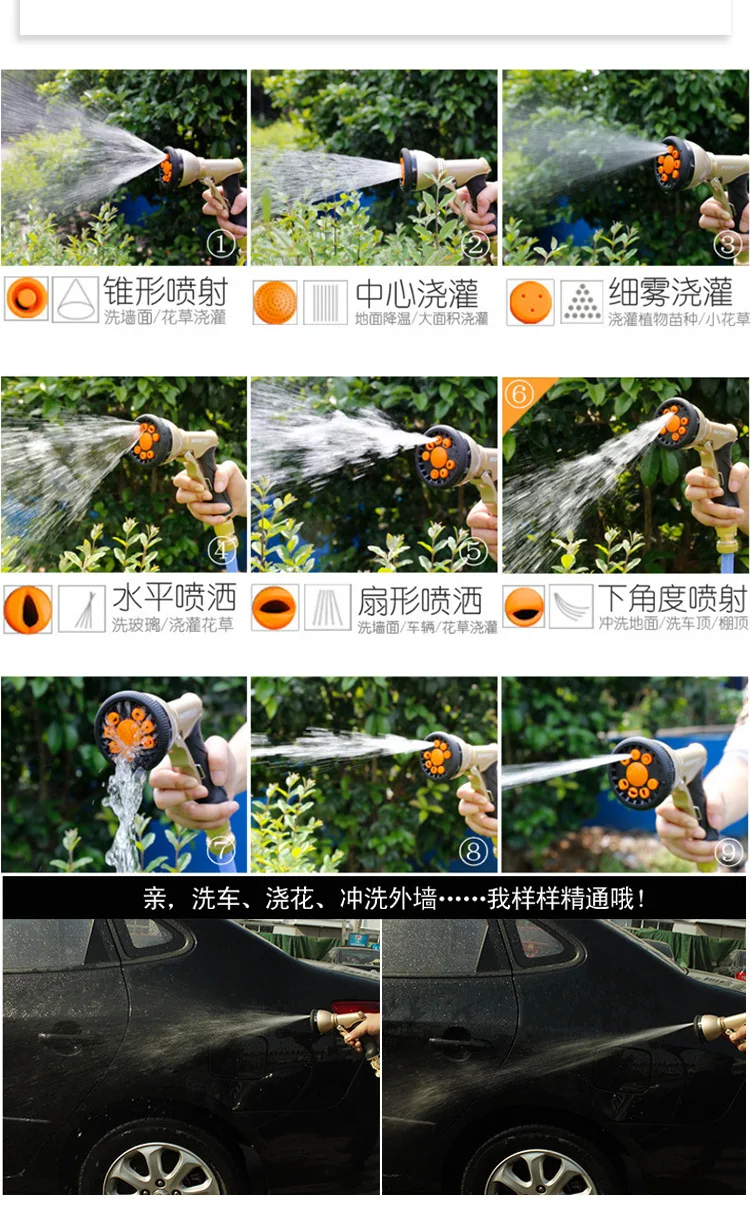 ①

②

③

锥形喷射
洗墙面/花草浇灌

中心浇灌
地面降温/大面积浇灌

细雾浇灌
浇灌植物苗种/小花草

④

⑤

⑥

水平喷洒
洗玻璃/浇灌花草

扇形喷洒
洗墙面/车辆/花草浇灌

下角度喷射
冲洗地面/洗车顶/棚顶

⑦

⑧

⑨

亲，洗车、浇花、冲洗外墙……我样样精通哦！