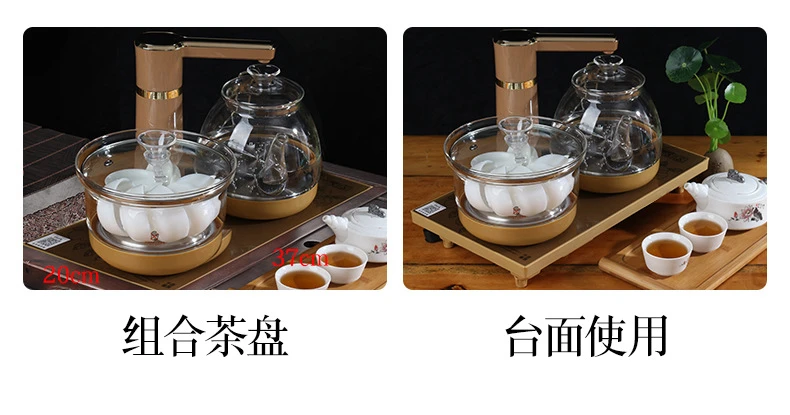 20cm

37cm

组合茶盘

台面使用