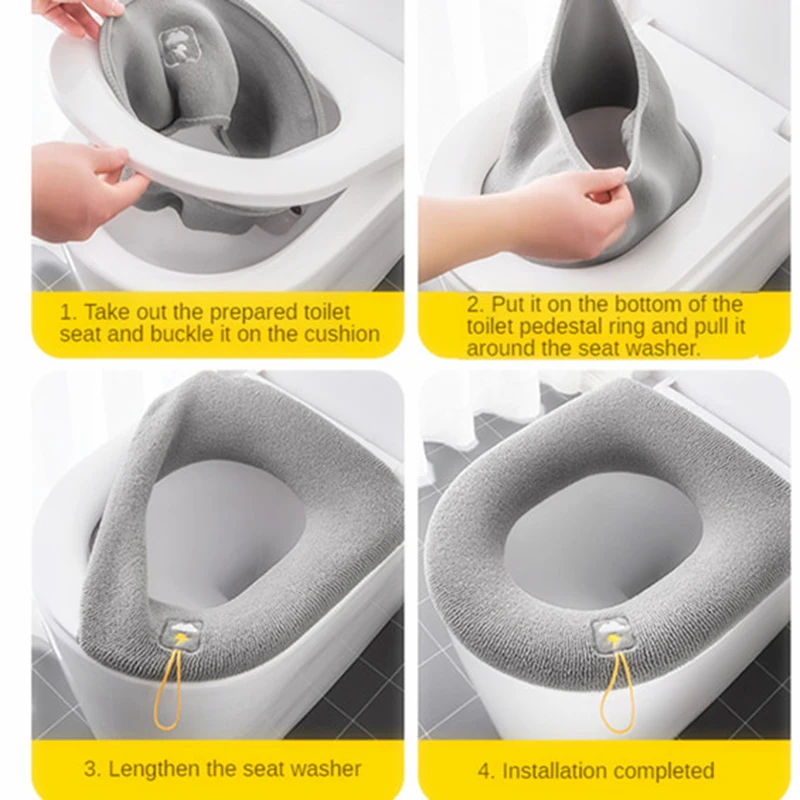 1. Take out the prepared toilet seat and buckle it on the cushion

2. Put it on the bottom of the toilet pedestal ring and pull it around the seat washer.

3. Lengthen the seat washer

4. Installation completed