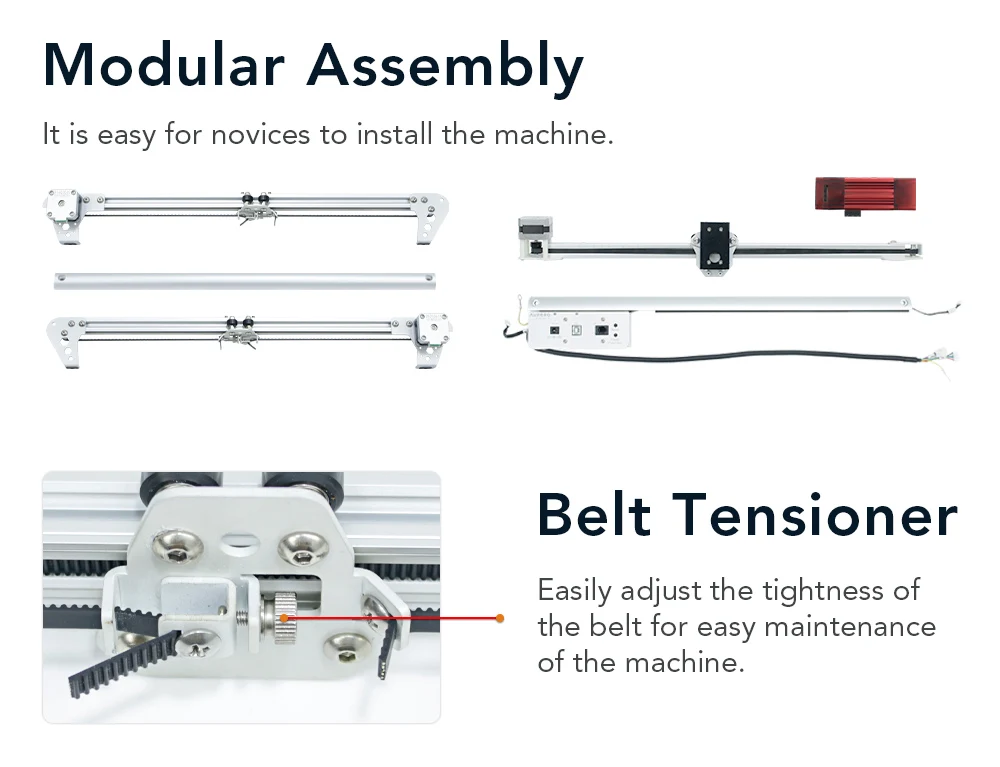 Modular Assembly

It is easy for novices to install the machine.

Belt Tensioner

Easily adjust the tightness of the belt for easy maintenance of the machine.