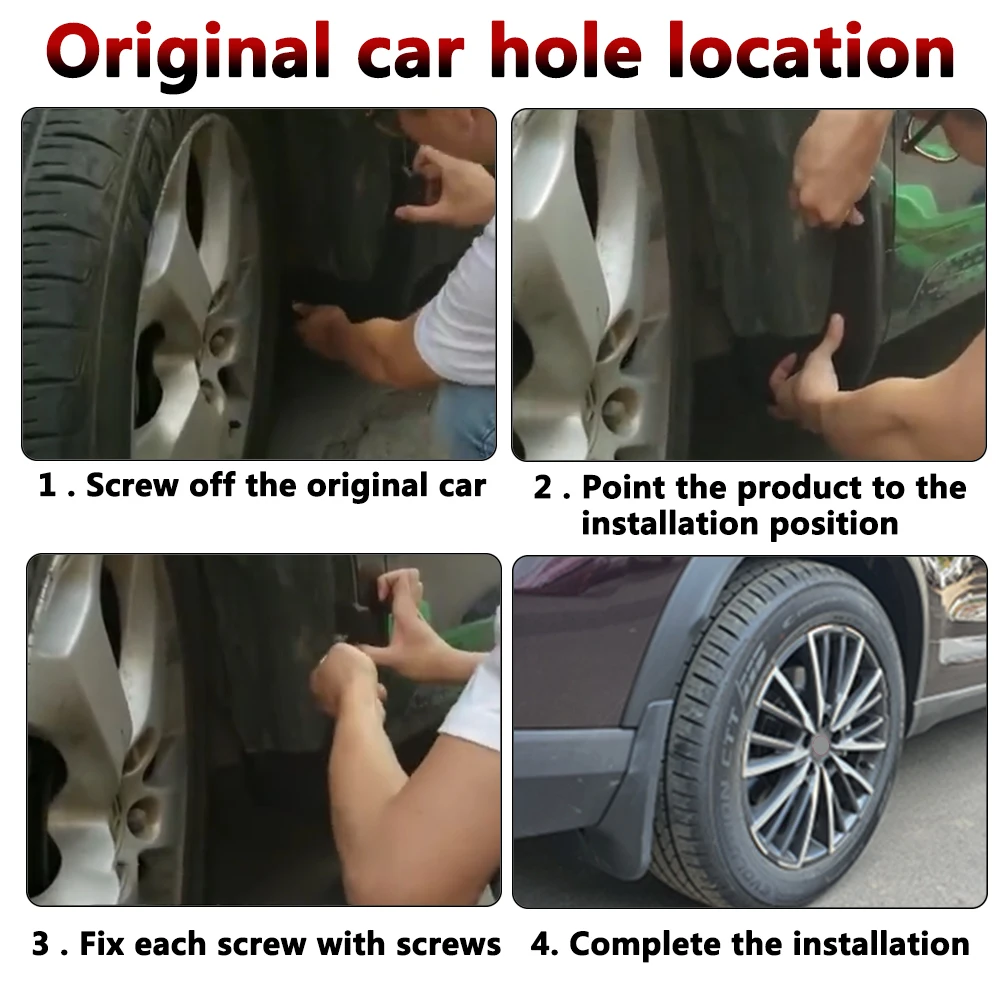 Original car hole location

1 . Screw off the original car

2 . Point the product to the installation position

3 . Fix each screw with screws

4. Complete the installation