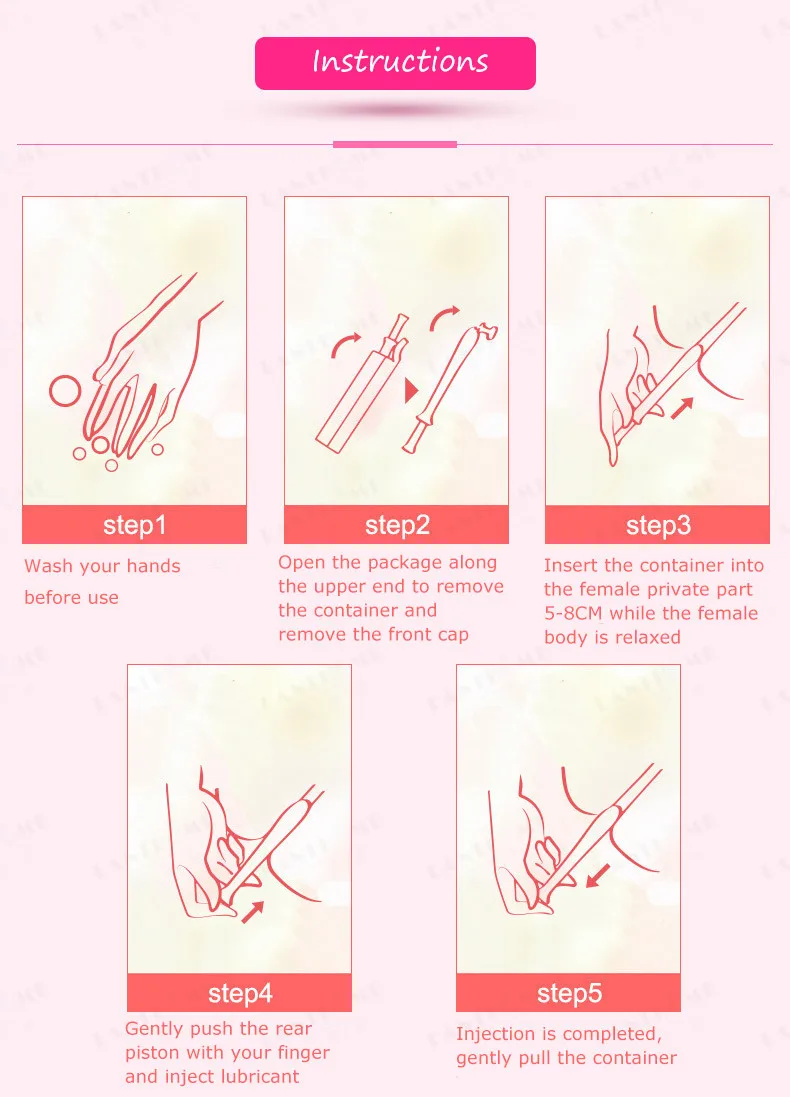 Instructions

step1

Wash your hands before use

step2

Open the package along the upper end to remove the container and remove the front cap

step3

Insert the container into the female private part 5-8CM while the female body is relaxed

step4

Gently push the rear piston with your finger and inject lubricant

step5

Injection is completed, gently pull the container