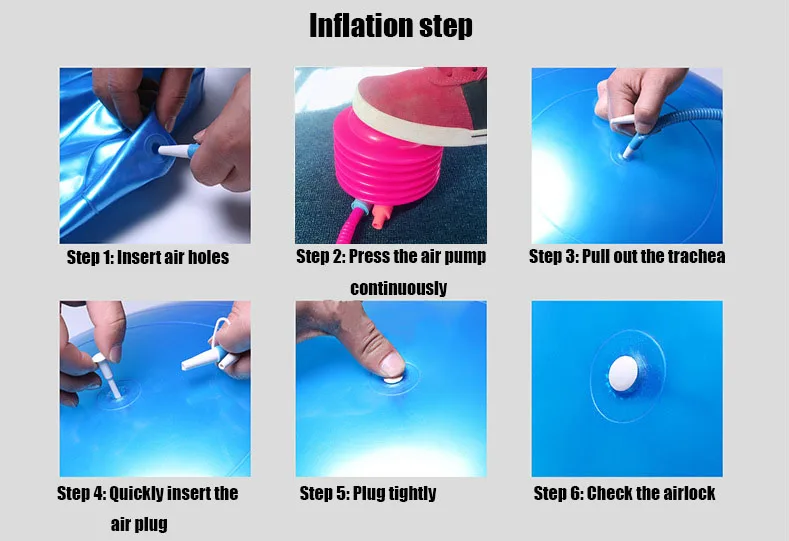 Inflation step

Step 1: Insert air holes

Step 2: Press the air pump continuously

Step 3: Pull out the trachea

Step 4: Quickly insert the air plug

Step 5: Plug tightly

Step 6: Check the airlock