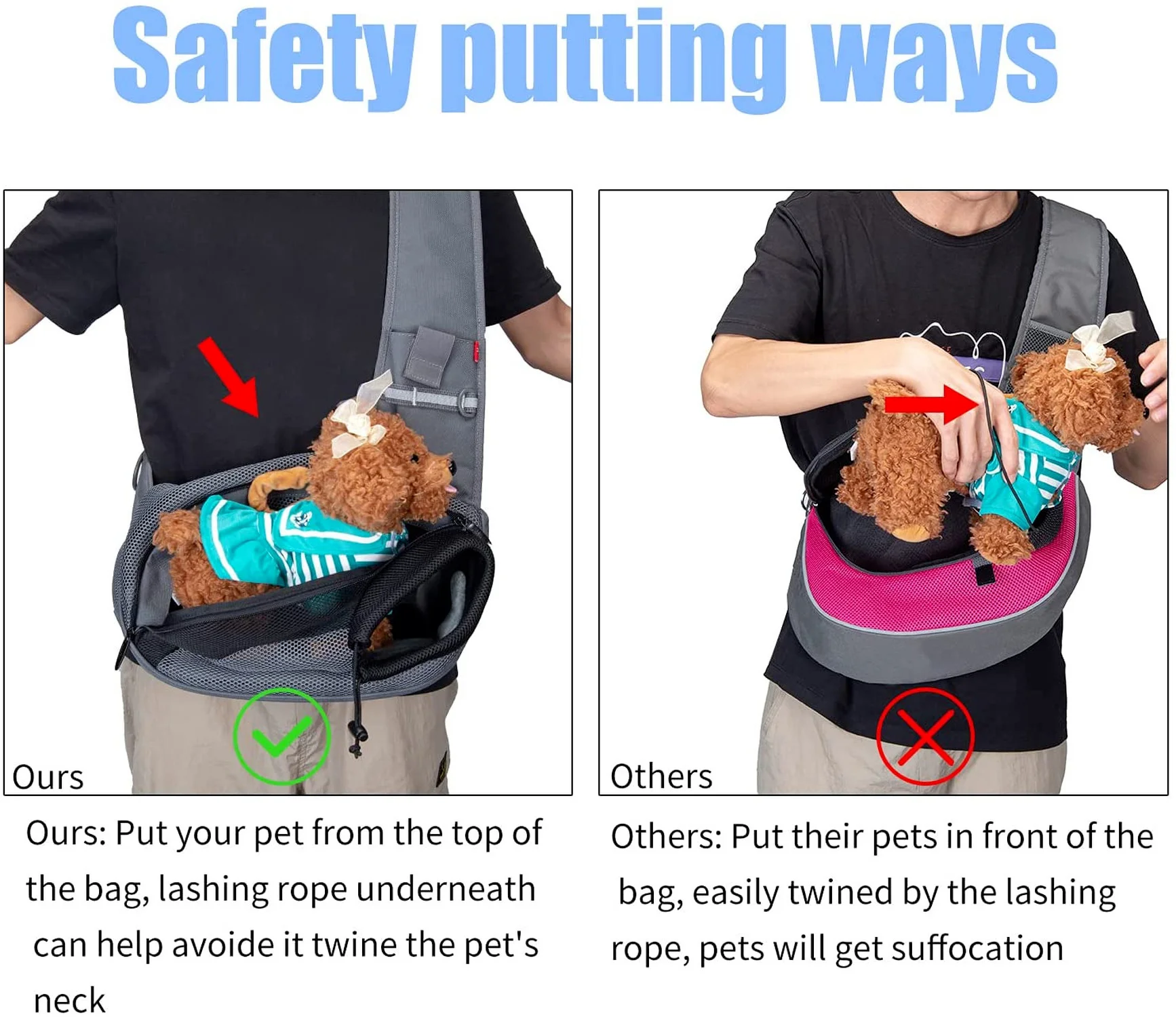 Safety putting ways

Ours

Ours: Put your pet from the top of the bag, lashing rope underneath can help avoide it twine the pet's neck

Others

Others: Put their pets in front of the bag, easily twined by the lashing rope, pets will get suffocation