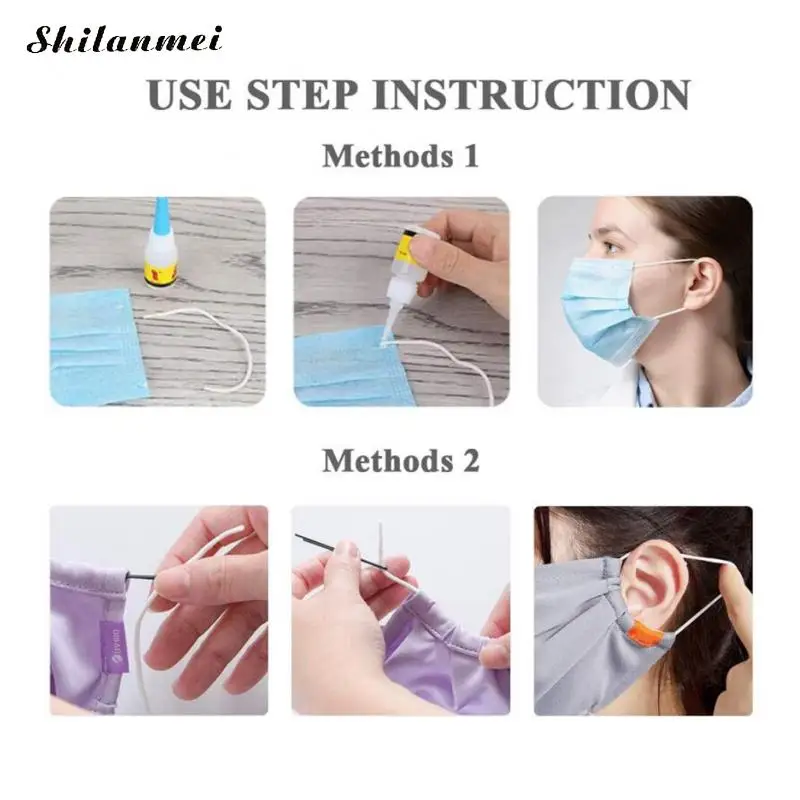 Shilanmei

USE STEP INSTRUCTION

Methods 1

Methods 2