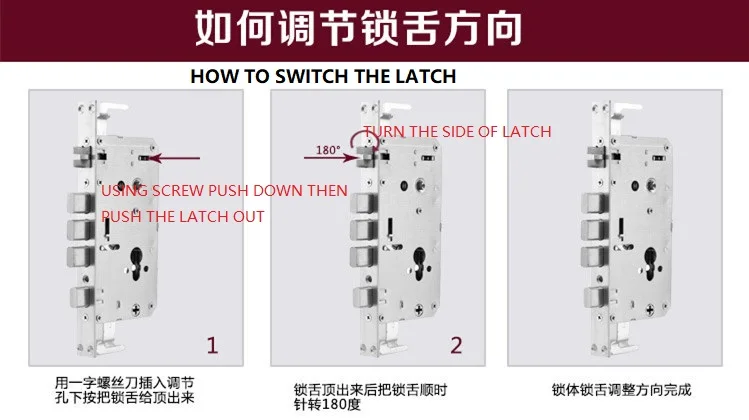 如何调节锁舌方向

HOW TO SWITCH THE LATCH

USING SCREW PUSH DOWN THEN PUSH THE LATCH OUT

1

用一字螺丝刀插入调节孔下按把锁舌给顶出来

180°

TURN THE SIDE OF LATCH

2

锁舌顶出来后把锁舌顺时针转180度

锁体锁舌调整方向完成