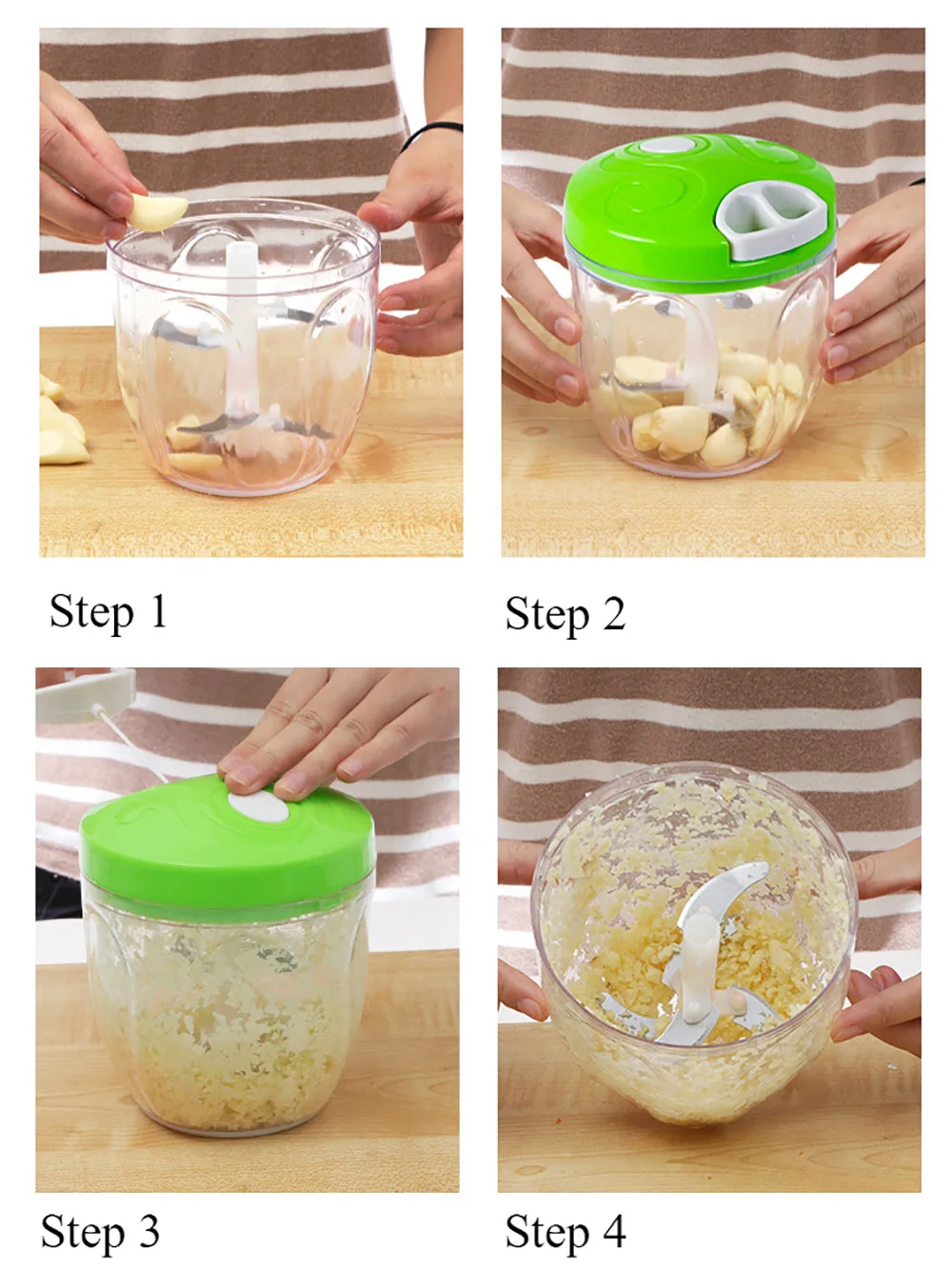 Step 1

Step 2

Step 3

Step 4