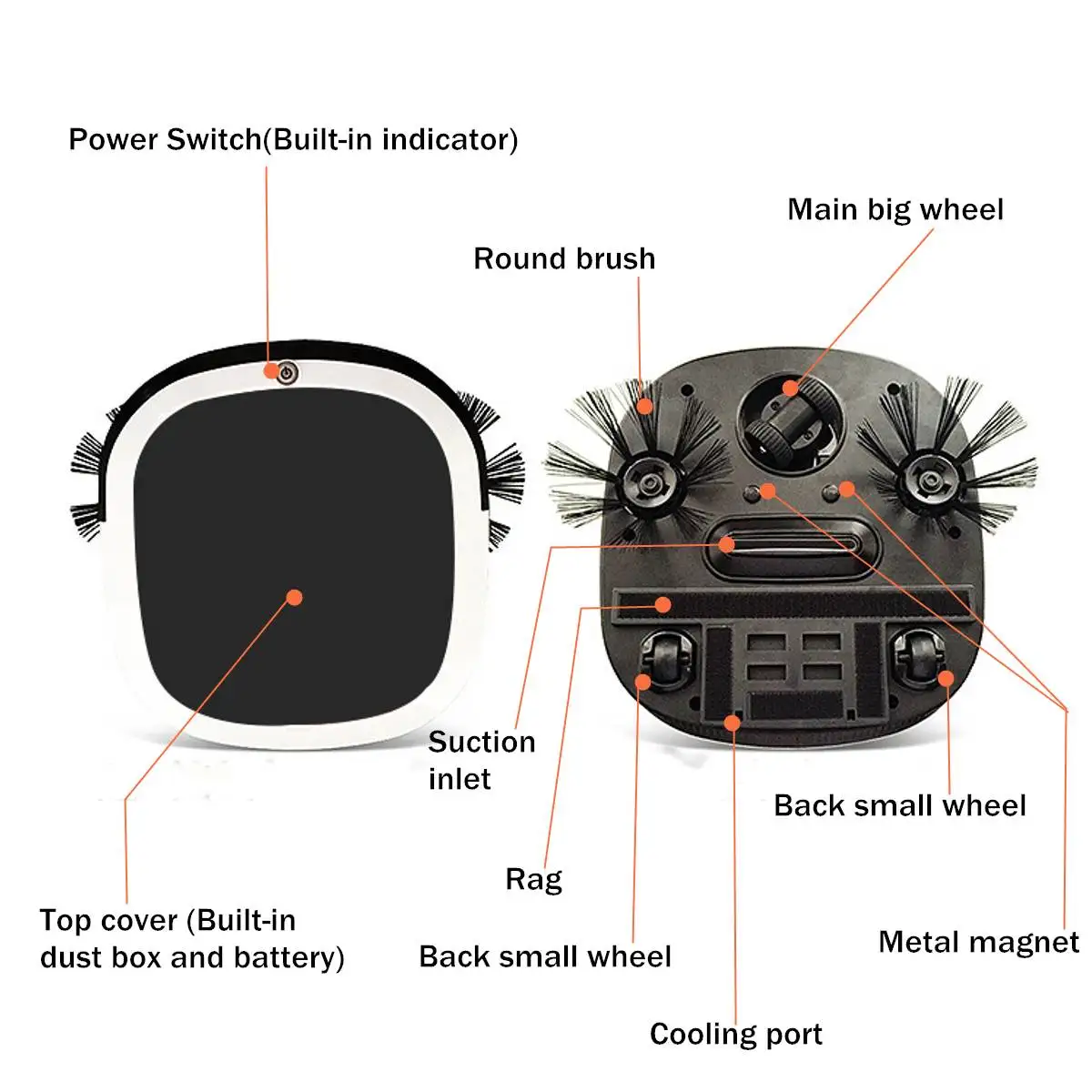 Power Switch(Built-in indicator)

Main big wheel

Round brush

Suction inlet

Back small wheel

Rag

Top cover (Built-in dust box and battery)

Back small wheel

Metal magnet

Cooling port