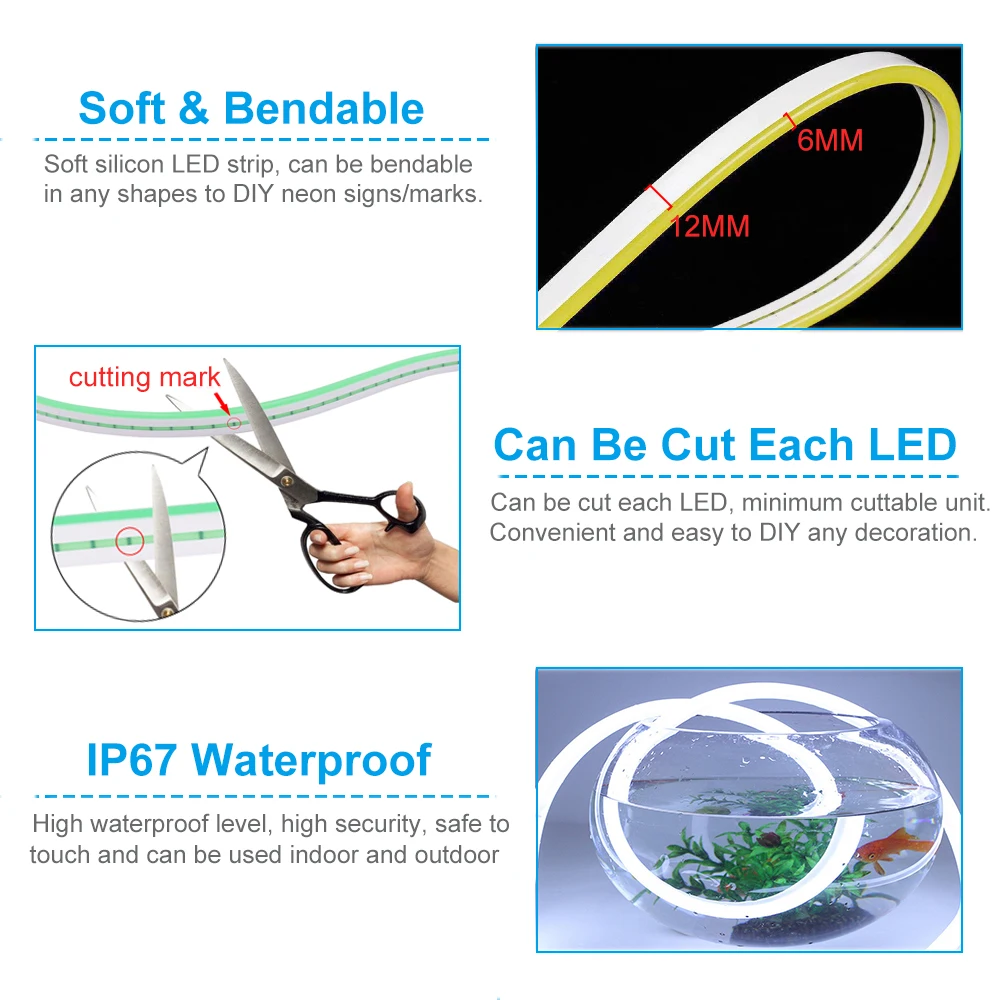 Soft & Bendable

Soft silicon LED strip, can be bendable in any shapes to DIY neon signs/marks.

6MM

12MM

cutting mark

Can Be Cut Each LED

Can be cut each LED, minimum cuttable unit. Convenient and easy to DIY any decoration.

IP67 Waterproof

High waterproof level, high security, safe to touch and can be used indoor and outdoor