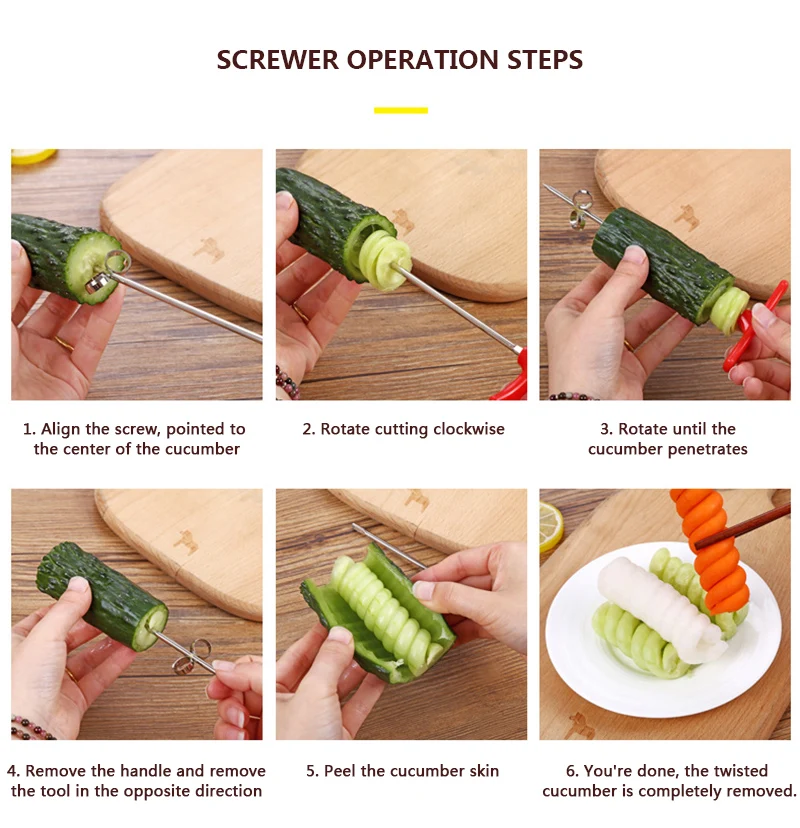 SCREWER OPERATION STEPS

1. Align the screw, pointed to the center of the cucumber

2. Rotate cutting clockwise

3. Rotate until the cucumber penetrates

4. Remove the handle and remove the tool in the opposite direction

5. Peel the cucumber skin

6. You're done, the twisted cucumber is completely removed.