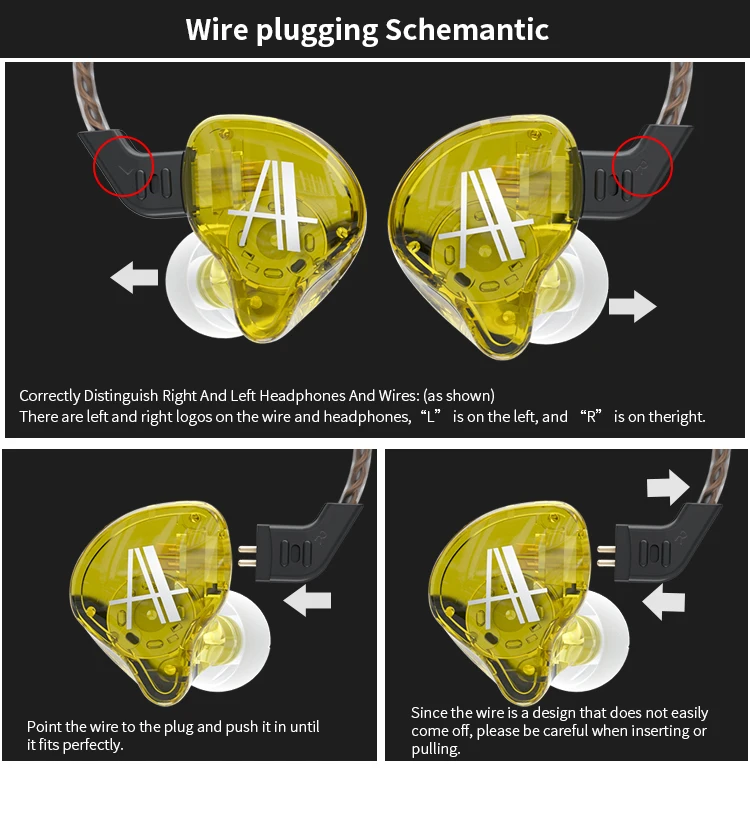 Wire plugging Schemantic

Correctly Distinguish Right And Left Headphones And Wires: (as shown)
There are left and right logos on the wire and headphones, “L” is on the left, and “R” is on theright.

Point the wire to the plug and push it in until it fits perfectly.

Since the wire is a design that does not easily come off, please be careful when inserting or pulling.