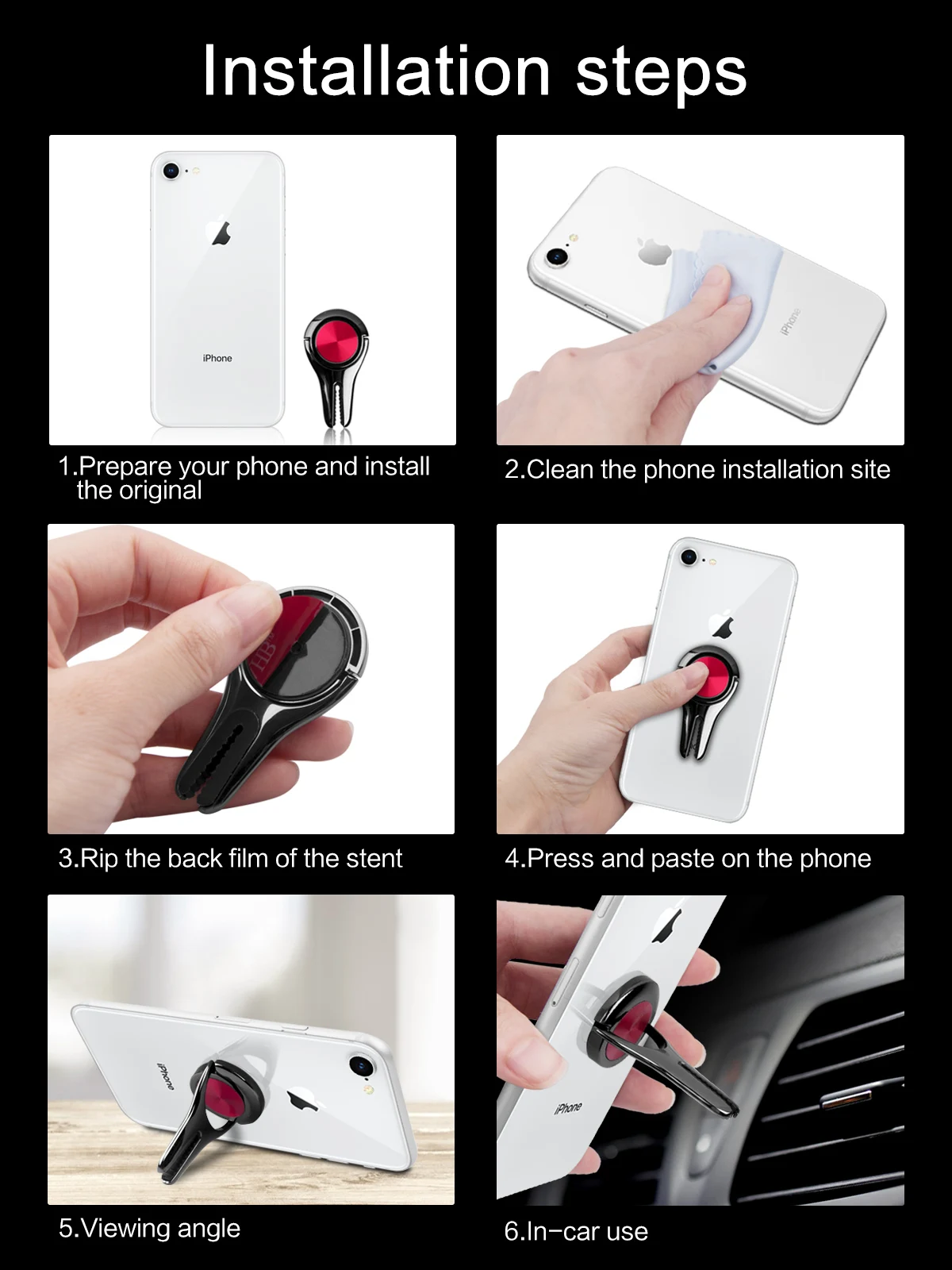 Installation steps

iPhone

1.Prepare your phone and install the original

iPhone

2.Clean the phone installation site

3.Rip the back film of the stent

4.Press and paste on the phone

iPhone

5.Viewing angle

iPhone

6.In-car use