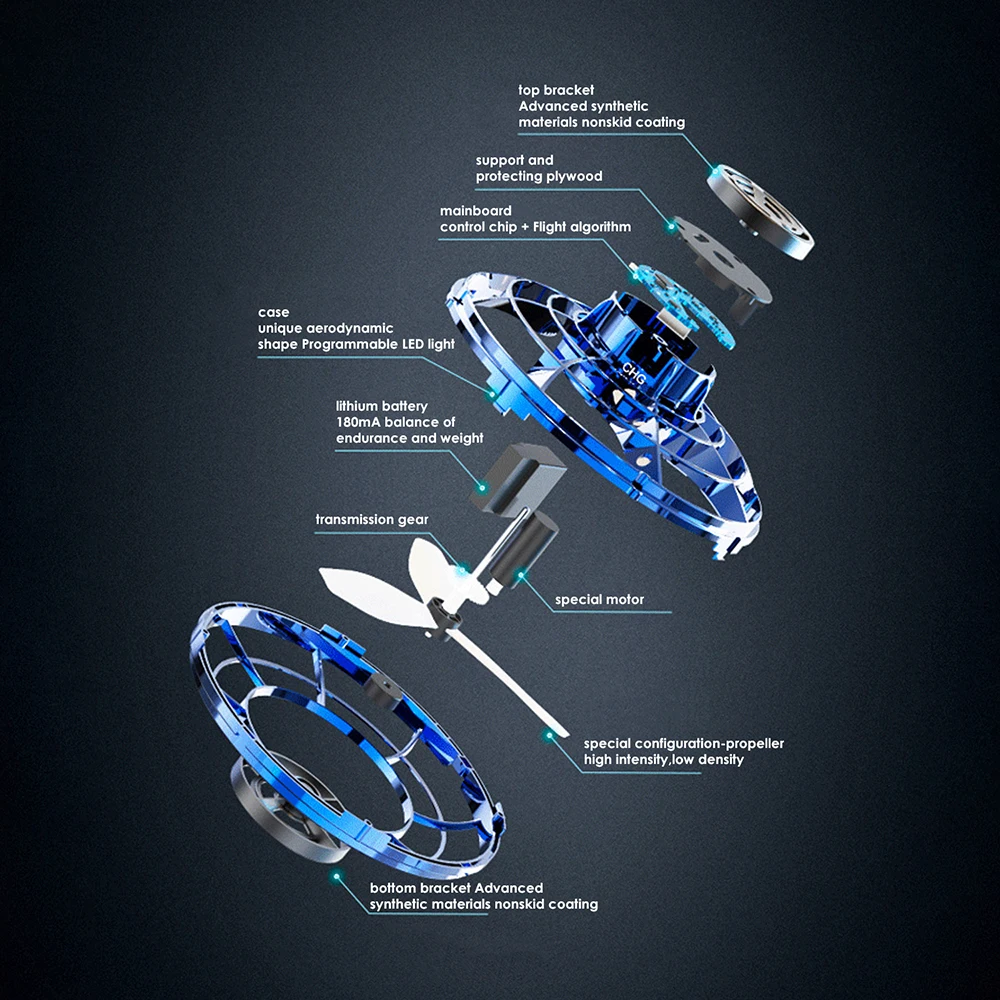 top bracket
Advanced synthetic
materials nonskid coating

support and
protecting plywood

mainboard
control chip + Flight algorithm

case
unique aerodynamic
shape Programmable LED light

CHG

lithium battery
180mA balance of
endurance and weight

transmission gear

special motor

special configuration-propeller
high intensity,low density

bottom bracket Advanced
synthetic materials nonskid coating