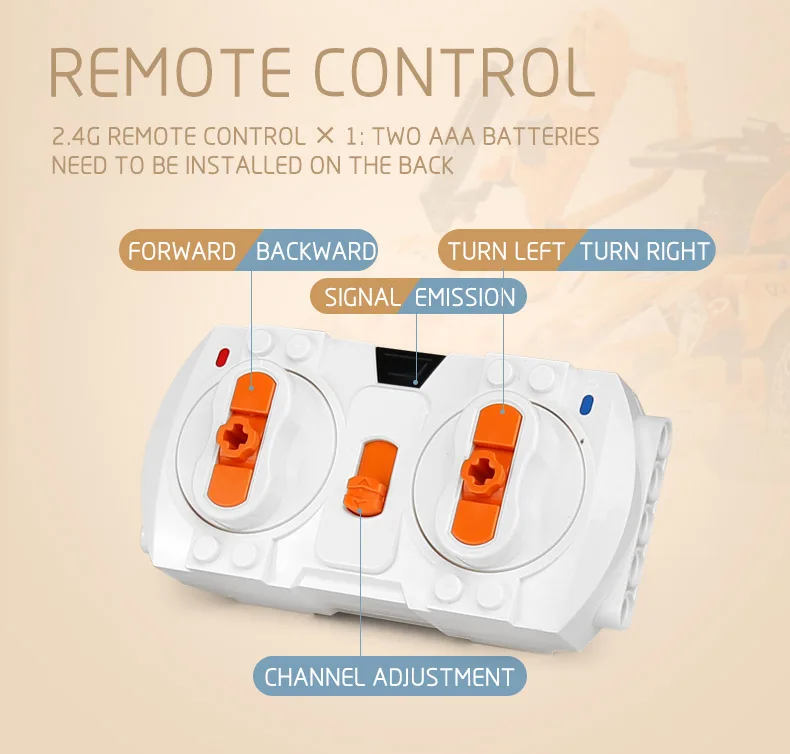 REMOTE CONTROL

2.4G REMOTE CONTROL × 1: TWO AAA BATTERIES NEED TO BE INSTALLED ON THE BACK

FORWARD BACKWARD

TURN LEFT TURN RIGHT

SIGNAL EMISSION

CHANNEL ADJUSTMENT