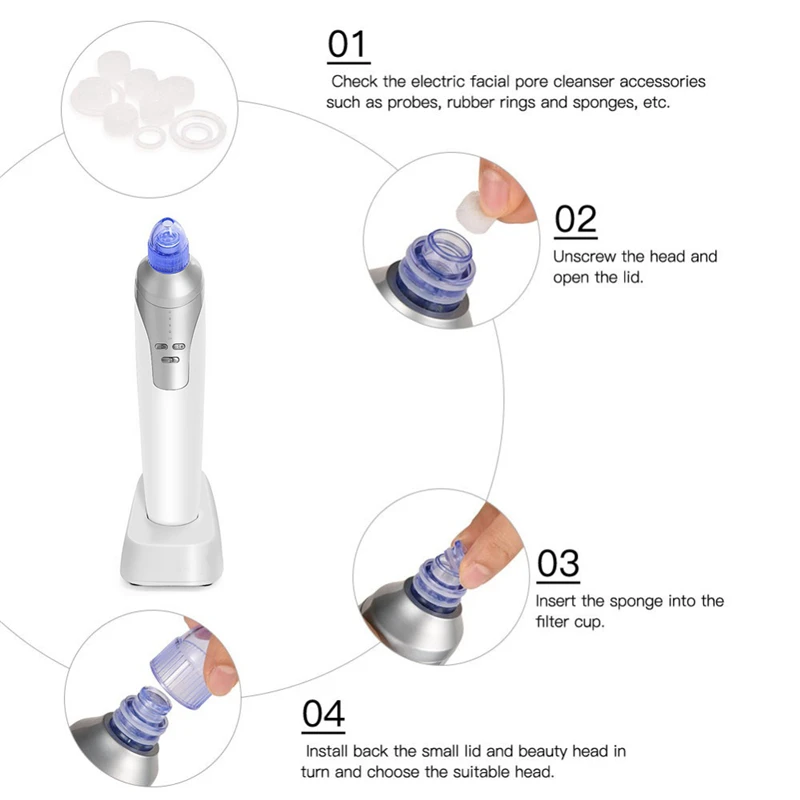 01

Check the electric facial pore cleanser accessories such as probes, rubber rings and sponges, etc.

02

Unscrew the head and open the lid.

03

Insert the sponge into the filter cup.

04

Install back the small lid and beauty head in turn and choose the suitable head.