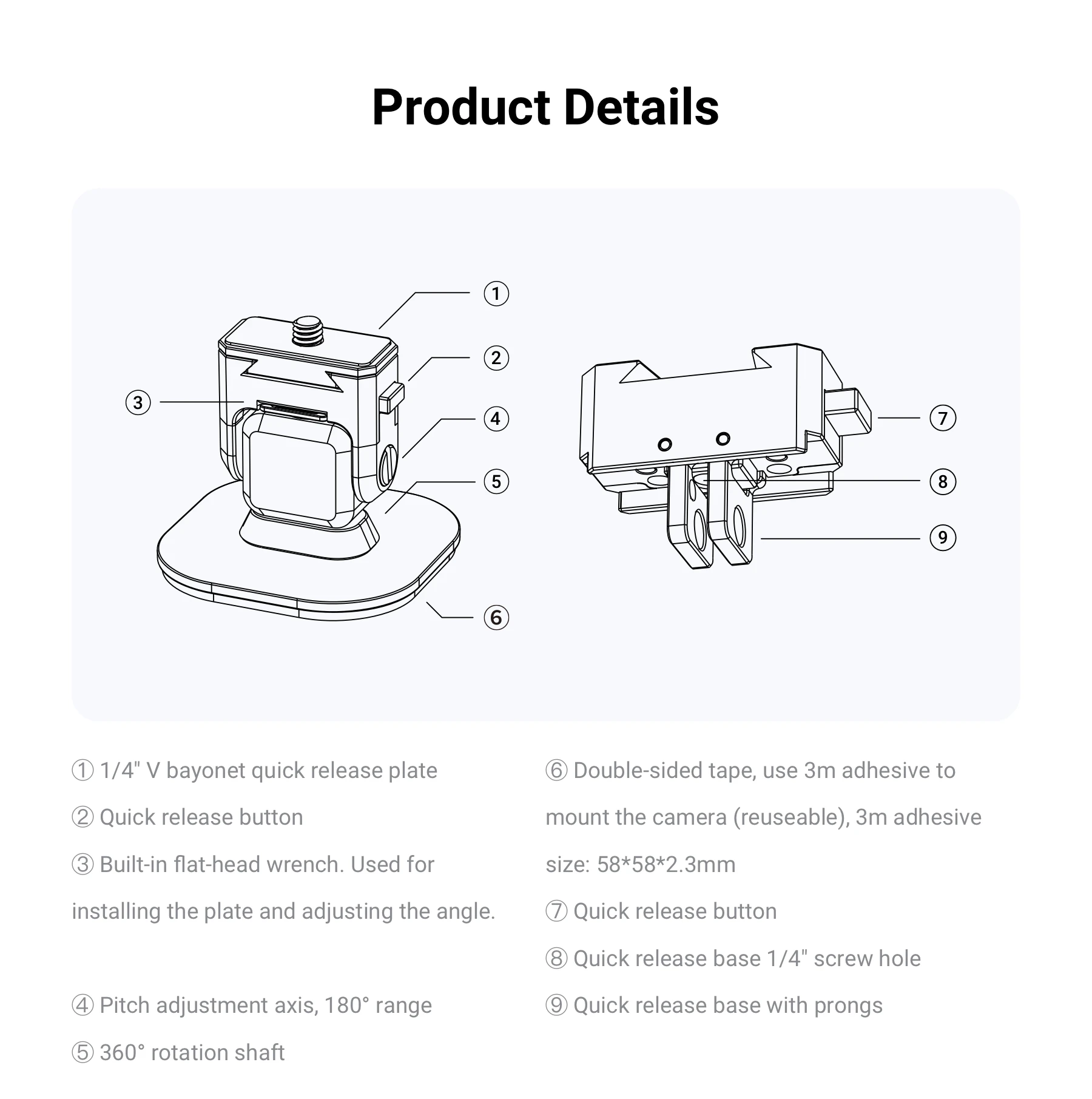 Product Details

①
②
③
④
⑤
⑥
⑦
⑧
⑨

① 1/4" V bayonet quick release plate

② Quick release button

③ Built-in flat-head wrench. Used for installing the plate and adjusting the angle.

④ Pitch adjustment axis, 180° range

⑤ 360° rotation shaft

⑥ Double-sided tape, use 3m adhesive to mount the camera (reuseable), 3m adhesive size: 58*58*2.3mm

⑦ Quick release button

⑧ Quick release base 1/4" screw hole

⑨ Quick release base with prongs