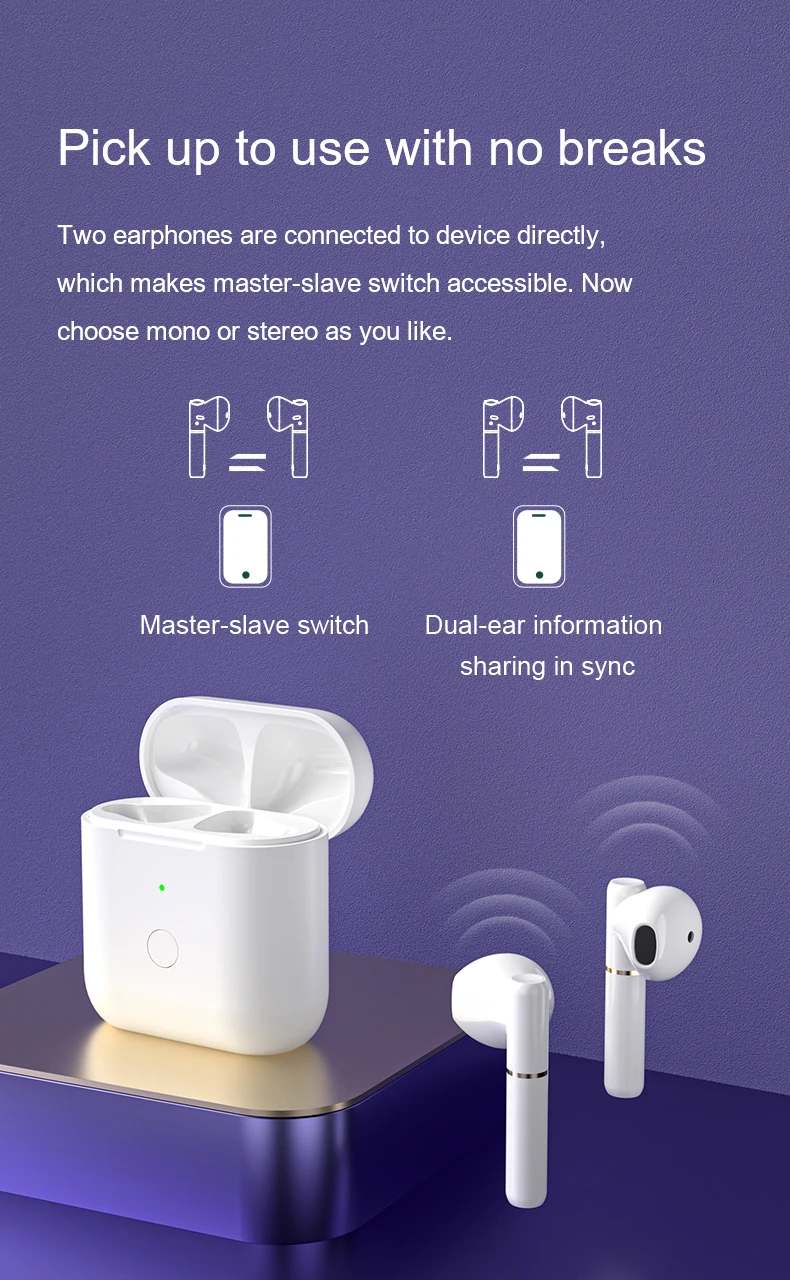 Pick up to use with no breaks

Two earphones are connected to device directly, which makes master-slave switch accessible. Now choose mono or stereo as you like.

Master-slave switch

Dual-ear information sharing in sync