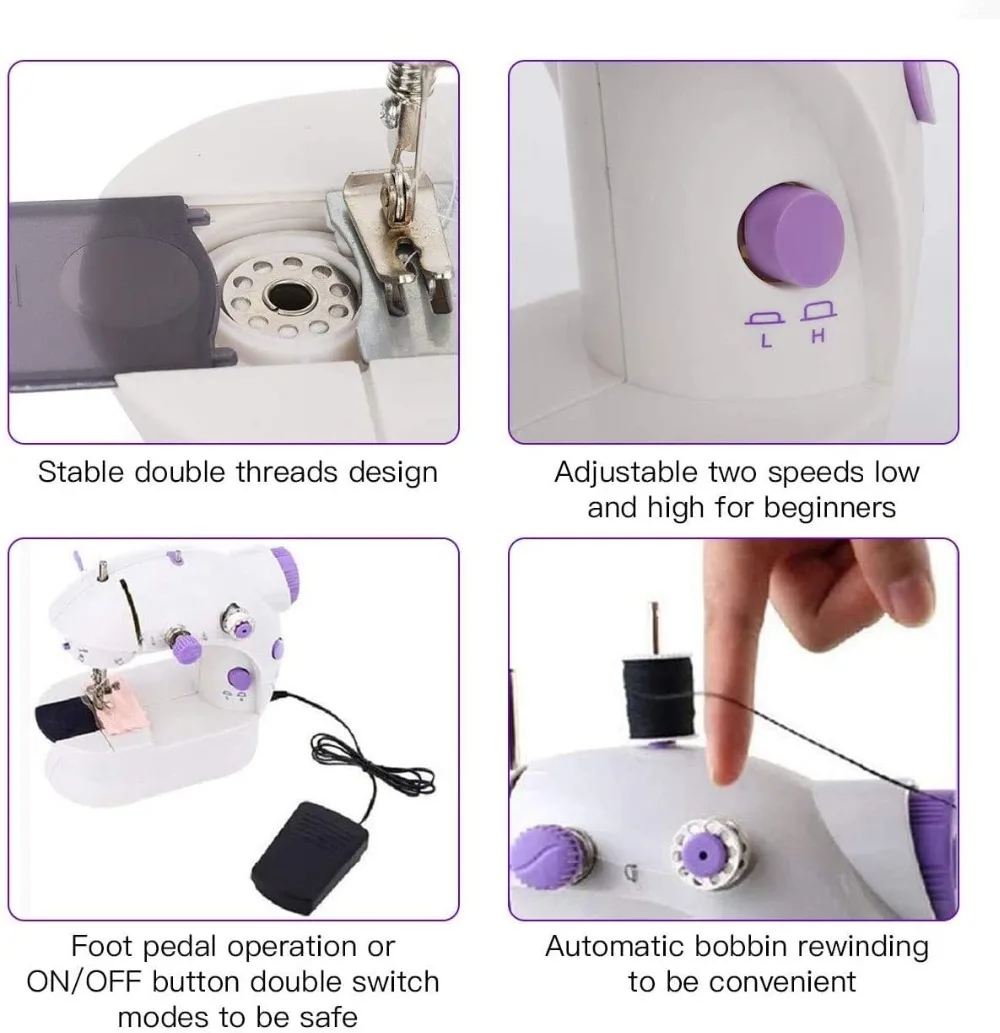 Stable double threads design

L H

Adjustable two speeds low and high for beginners

Foot pedal operation or ON/OFF button double switch modes to be safe

Automatic bobbin rewinding to be convenient