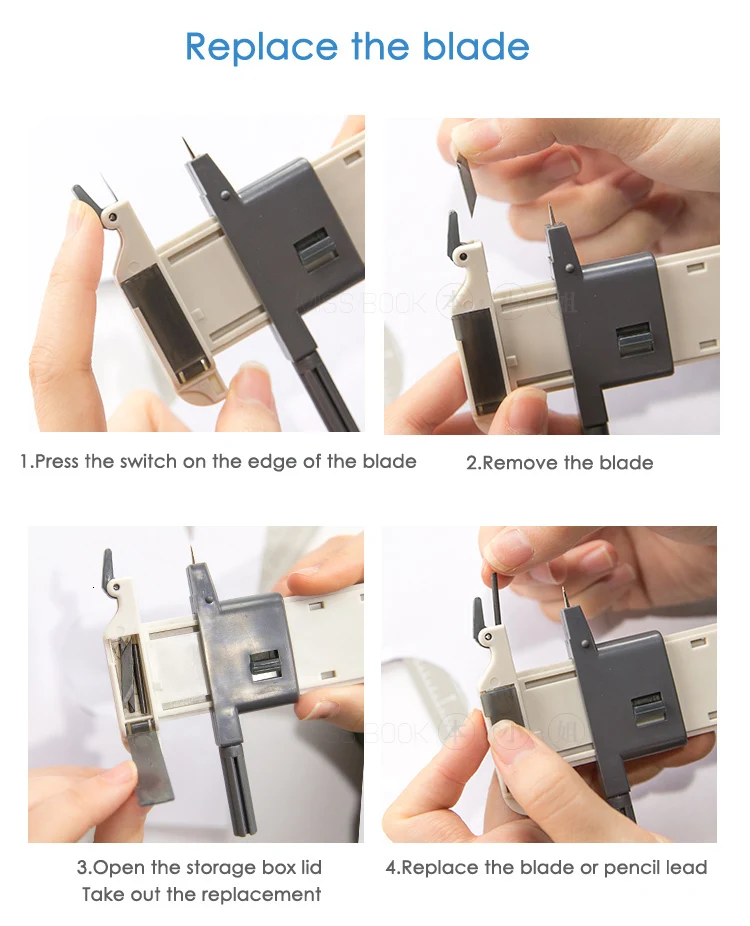 Replace the blade

1.Press the switch on the edge of the blade

2.Remove the blade

3.Open the storage box lid
Take out the replacement

4.Replace the blade or pencil lead