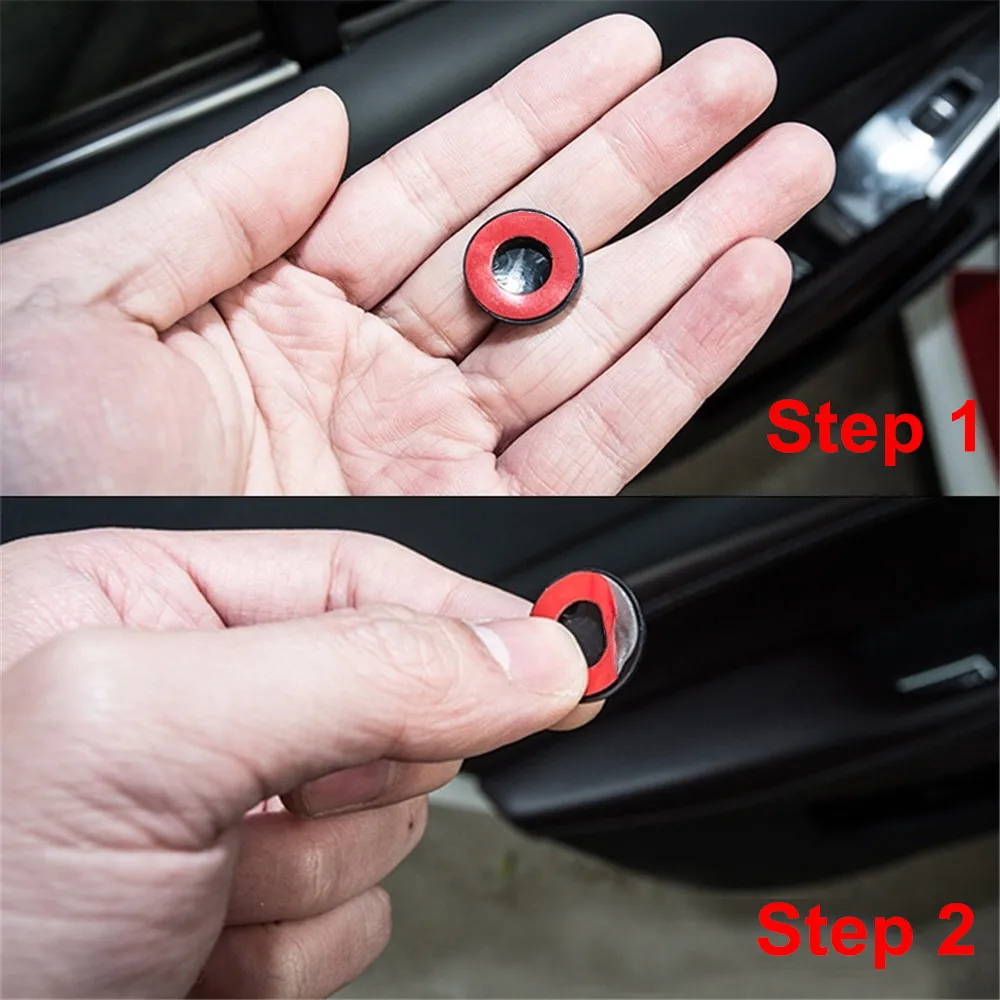 Step 1

Step 2