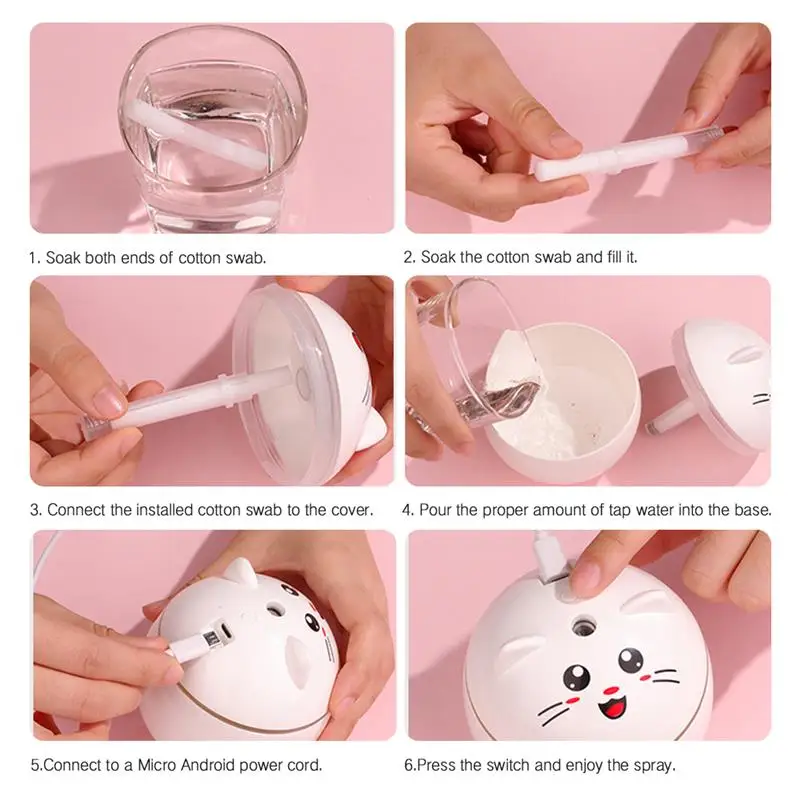 1. Soak both ends of cotton swab.

2. Soak the cotton swab and fill it.

3. Connect the installed cotton swab to the cover.

4. Pour the proper amount of tap water into the base.

5.Connect to a Micro Android power cord.

6.Press the switch and enjoy the spray.