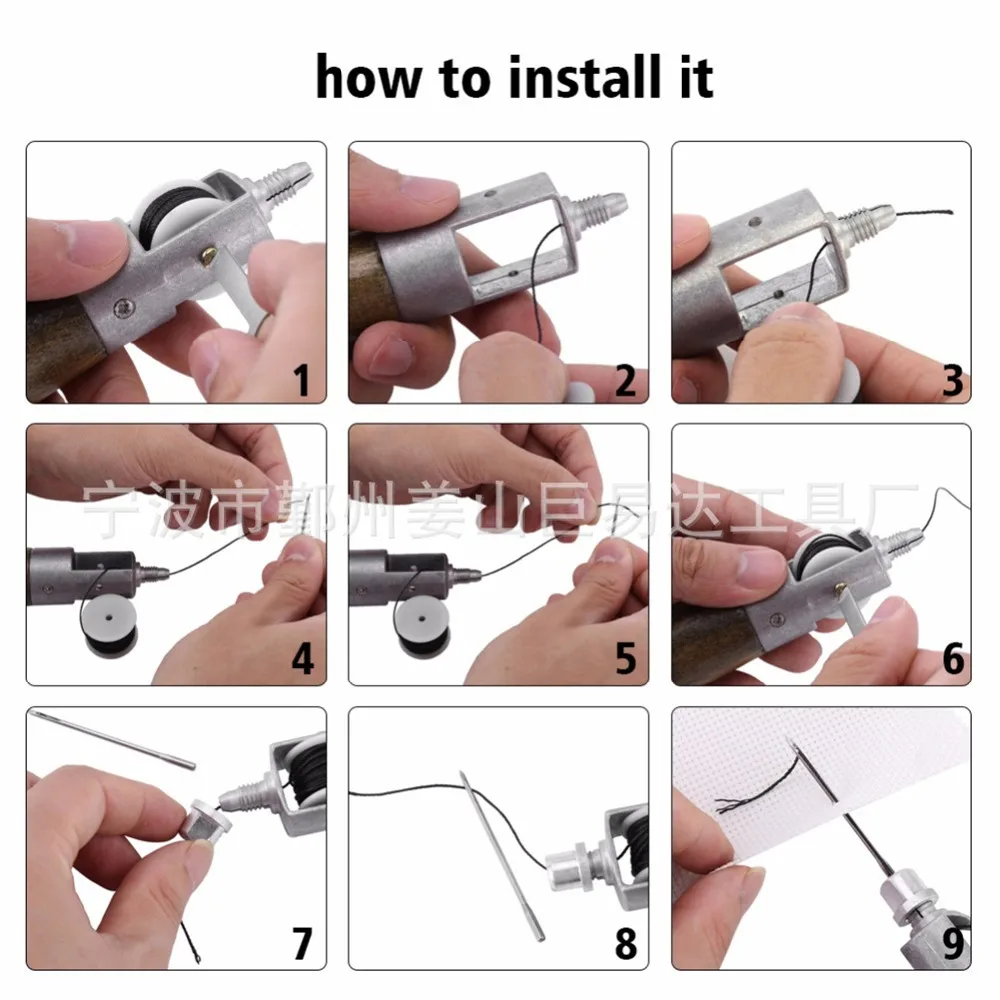 how to install it

1

2

3

宁波市鄞州姜山巨易达工具厂

4

5

6

7

8

9