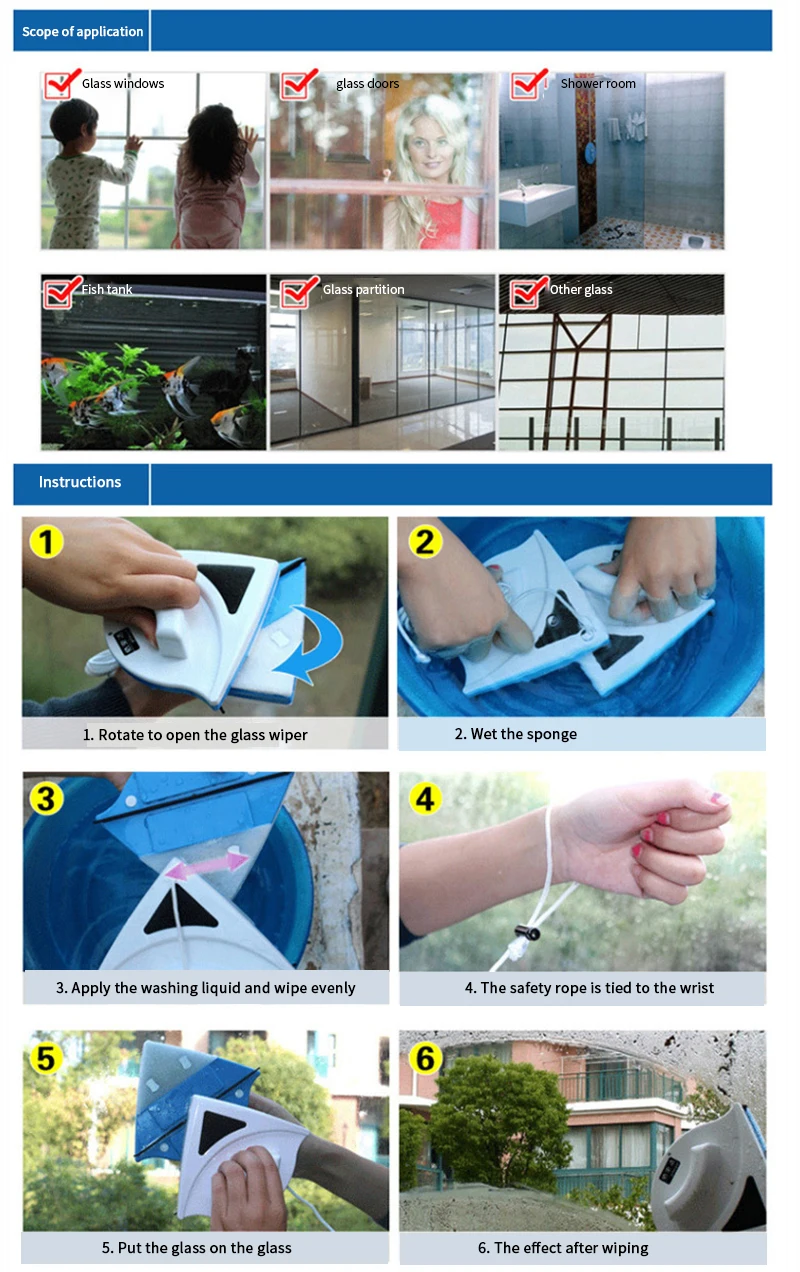 Scope of application

Glass windows

glass doors

Shower room

Fish tank

Glass partition

Other glass

Instructions

1

1. Rotate to open the glass wiper

2

2. Wet the sponge

3

3. Apply the washing liquid and wipe evenly

4

4. The safety rope is tied to the wrist

5

5. Put the glass on the glass

6

6. The effect after wiping