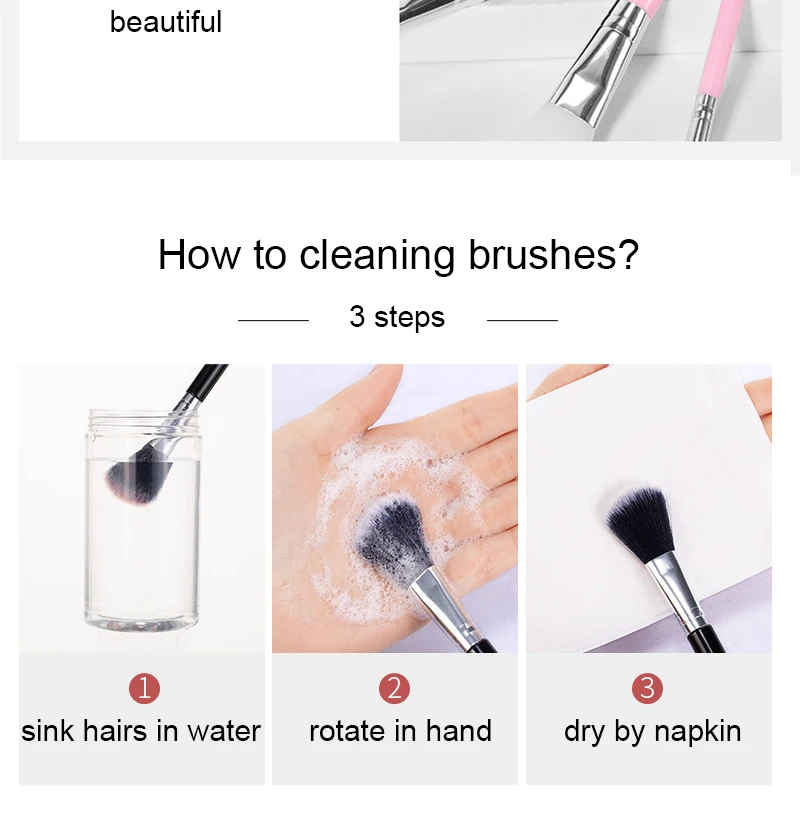 beautiful

How to cleaning brushes?

3 steps

1
sink hairs in water

2
rotate in hand

3
dry by napkin