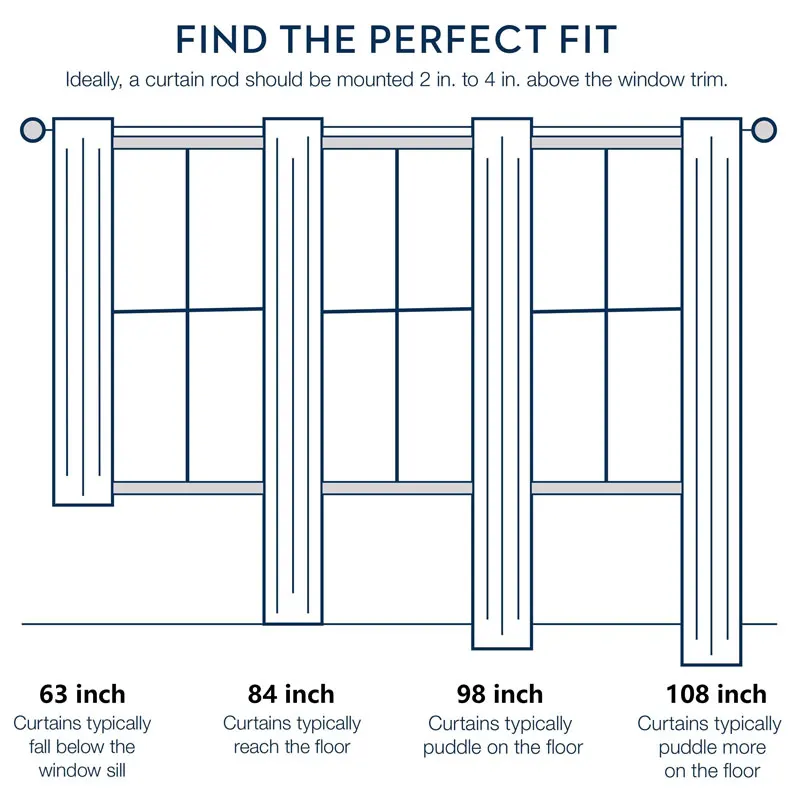 FIND THE PERFECT FIT

Ideally, a curtain rod should be mounted 2 in. to 4 in. above the window trim.

63 inch
Curtains typically fall below the window sill

84 inch
Curtains typically reach the floor

98 inch
Curtains typically puddle on the floor

108 inch
Curtains typically puddle more on the floor